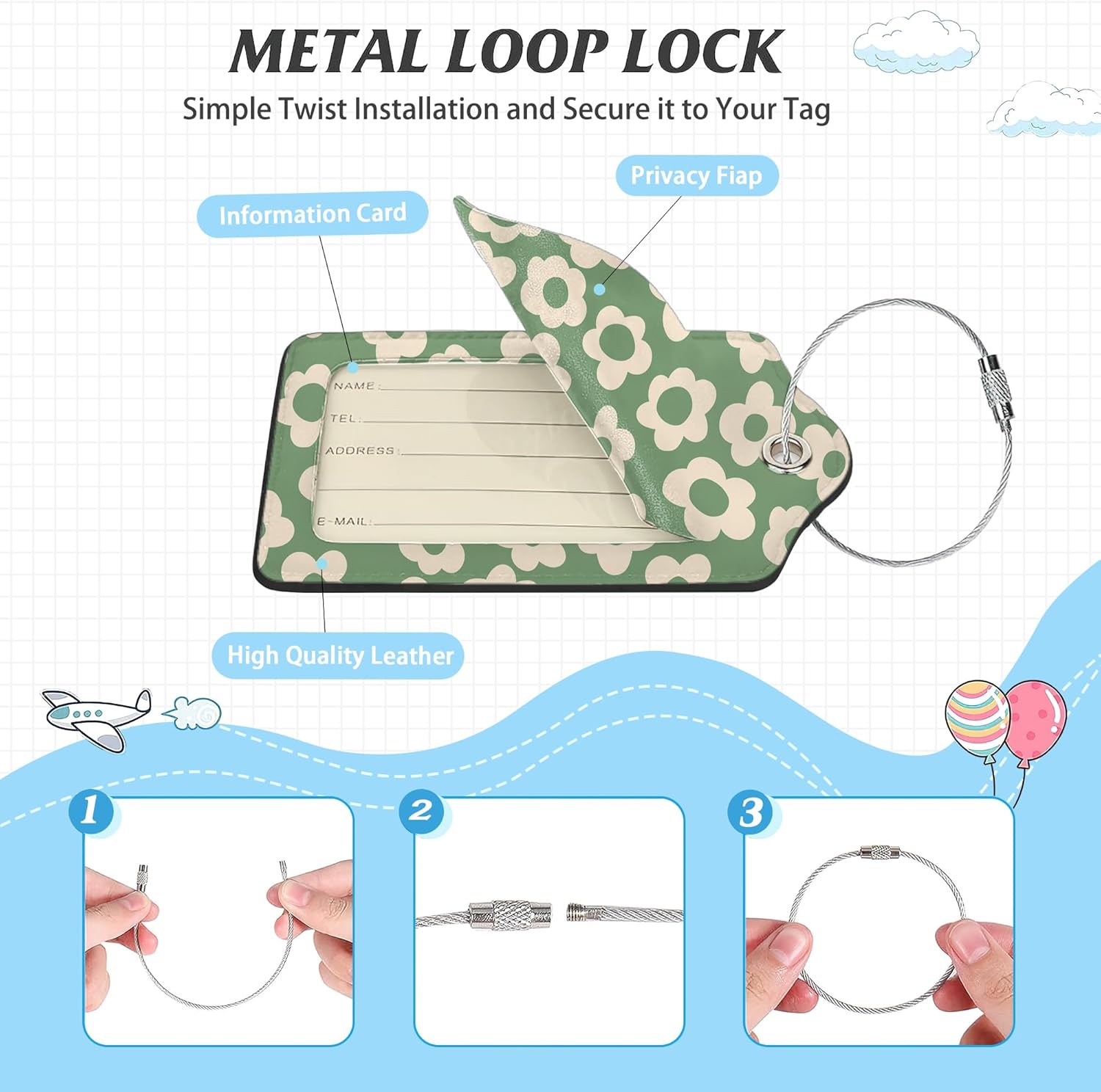 METAL LOOP LOCK

Simple Twist Installation and Secure it to Your Tag

Privacy Fiap

Information Card

NAME:

TEL:

ADDRESS:

E-MAIL:

High Quality Leather

1

2

3