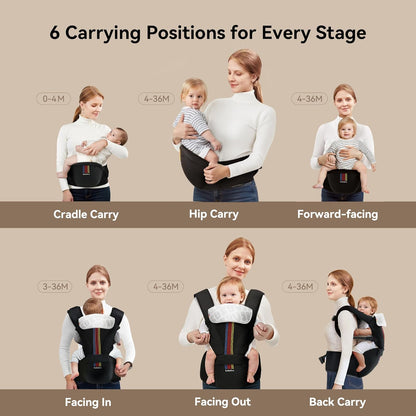 6 Carrying Positions for Every Stage

0-4M

4-36M

4-36M

Cradle Carry

Hip Carry

Forward-facing

3-36M

4-36M

4-36M

Facing In

Facing Out

Back Carry