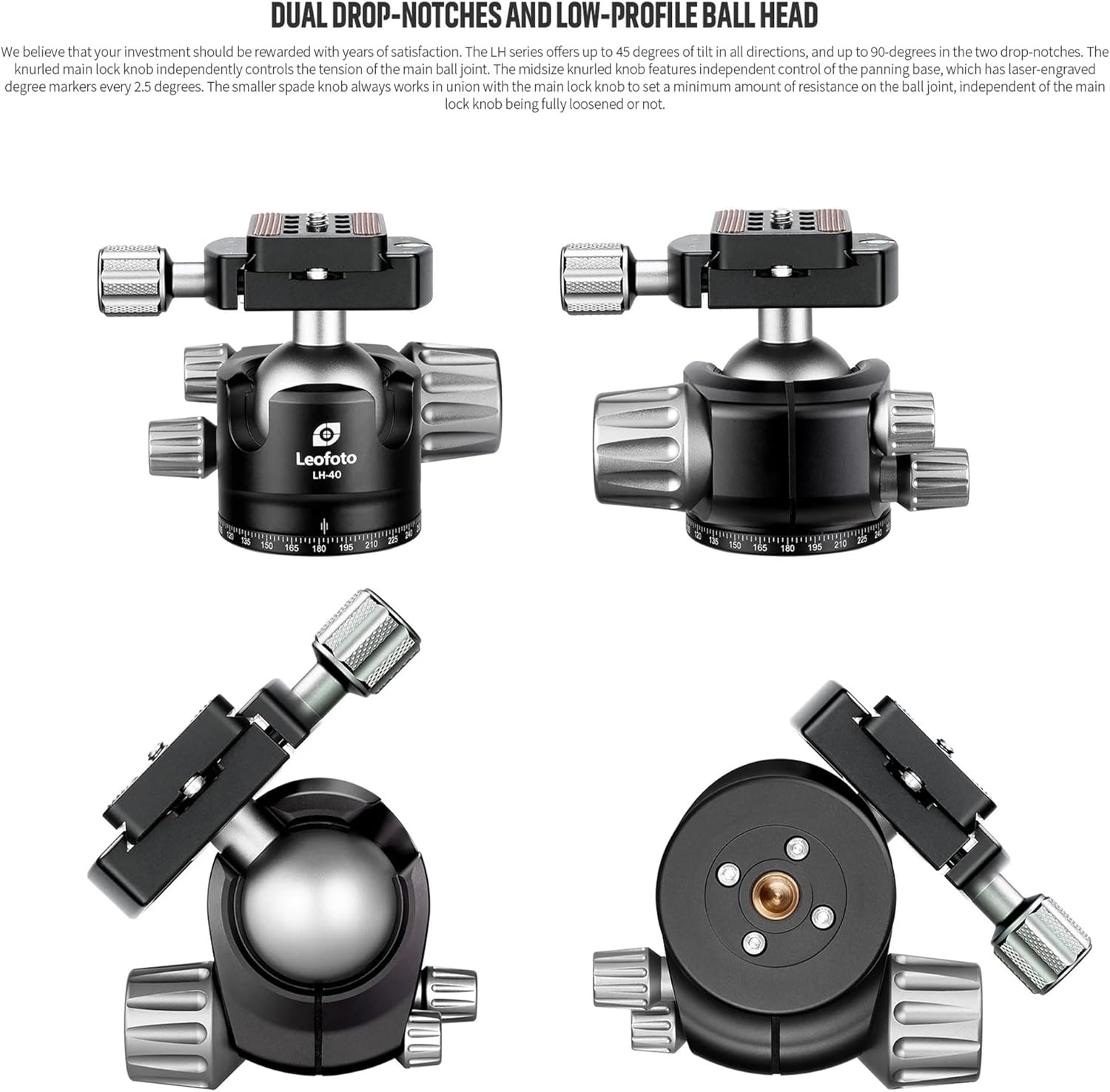 DUAL DROP-NOTCHES AND LOW-PROFILE BALL HEAD

We believe that your investment should be rewarded with years of satisfaction. The LH series offers up to 45 degrees of tilt in all directions, and up to 90-degrees in the two drop-notches. The knurled main lock knob independently controls the tension of the main ball joint. The midsize knurled knob features independent control of the panning base, which has laser-engraved degree markers every 2.5 degrees. The smaller spade knob always works in union with the main lock knob to set a minimum amount of resistance on the ball joint, independent of the main lock knob being fully loosened or not.

Leofoto
LH-40

120 135 150 165 180 195 210 225 240

120 135 150 165 180 195 210 225 240