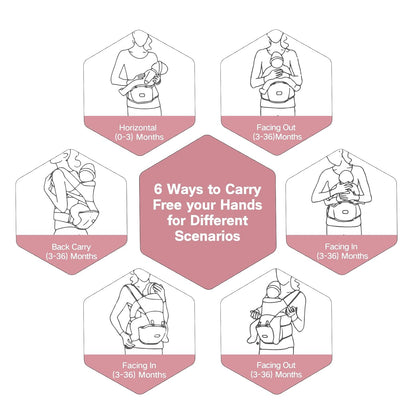 Horizontal
(0-3) Months

Facing Out
(3-36)Months

Back Carry
(3-36) Months

6 Ways to Carry Free your Hands for Different Scenarios

Facing In
(3-36) Months

Facing In
(3-36) Months

Facing Out
(3-36) Months