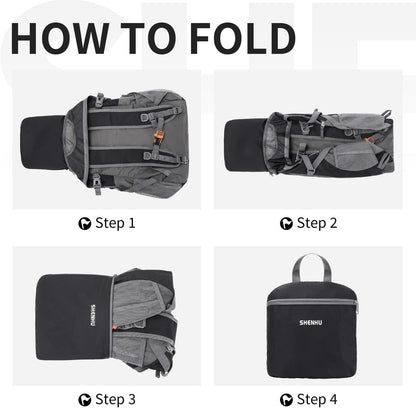 HOW TO FOLD

Step 1

Step 2

SHENHU

Step 3

SHENHU

Step 4