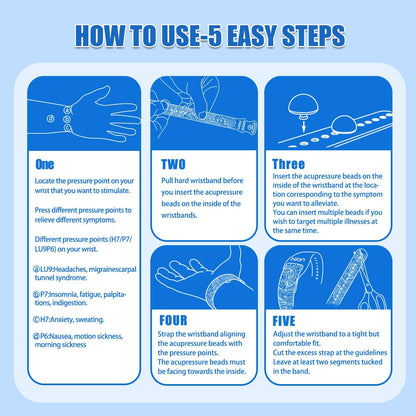 HOW TO USE-5 EASY STEPS

a
b
c
d

One
Locate the pressure point on your wrist that you want to stimulate.

Press different pressure points to relieve different symptoms.

Different pressure points (H7/P7/LU9P6) on your wrist.

ⓐLU9:Headaches, migrainescarpal tunnel syndrome.

ⓑP7:Insomnia, fatigue, palpitations, indigestion.

ⓒH7:Anxiety, sweating.

ⓓP6:Nausea, motion sickness, morning sickness

TWO
Pull hard wristband before you insert the acupressure beads on the inside of the wristbands.

Three
Insert the acupressure beads on the inside of the wristband at the location corresponding to the symptom you want to alleviate.
You can insert multiple beads if you wish to target multiple illnesses at the same time.

FOUR
Strap the wristband aligning the acupressure beads with the pressure points.
The acupressure beads must be facing towards the inside.

FIVE
Adjust the wristband to a tight but comfortable fit.
Cut the excess strap at the guidelines
Leave at least two segments tucked in the band.