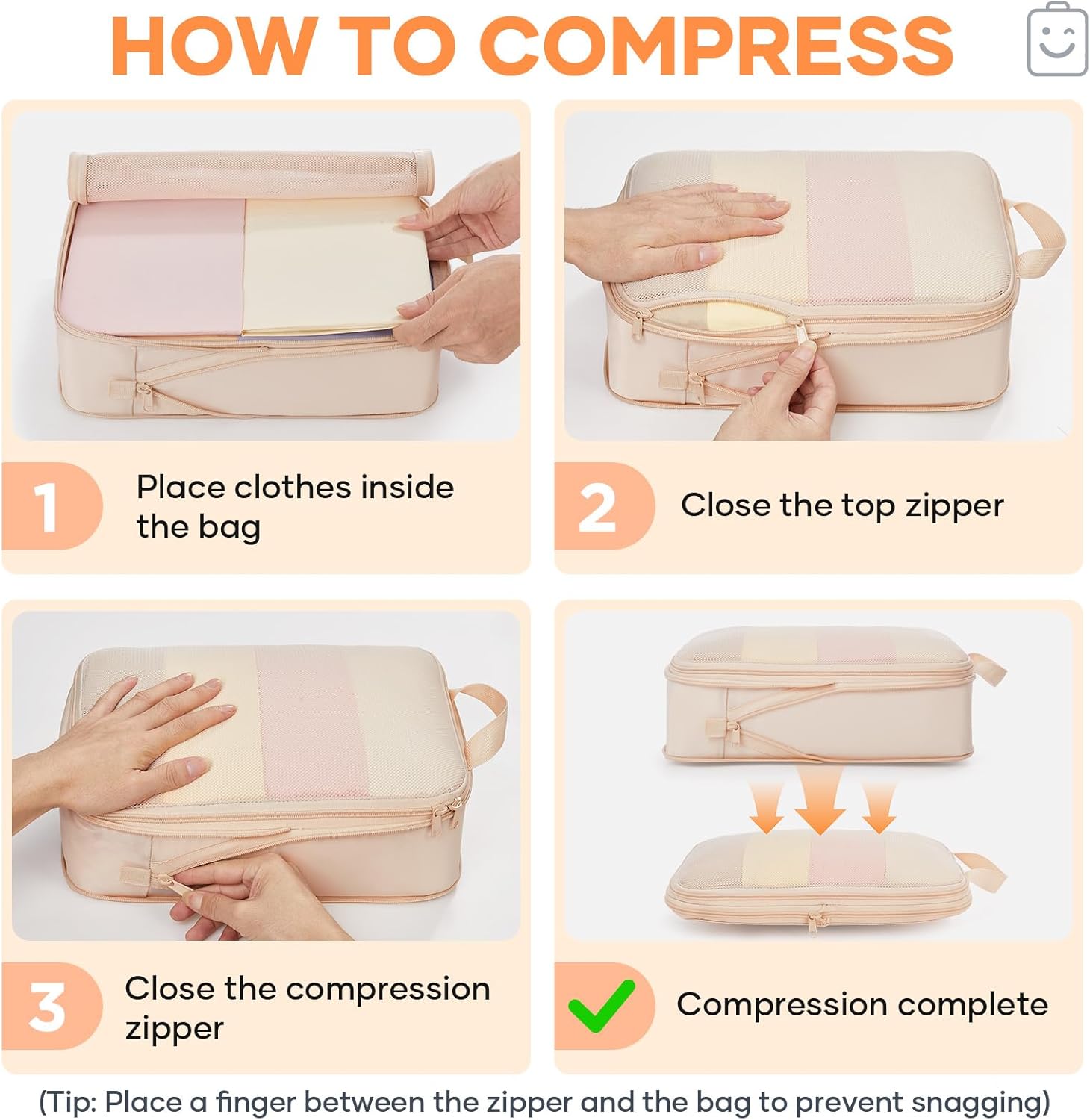 HOW TO COMPRESS

1 Place clothes inside the bag

2 Close the top zipper

3 Close the compression zipper

Compression complete

(Tip: Place a finger between the zipper and the bag to prevent snagging)