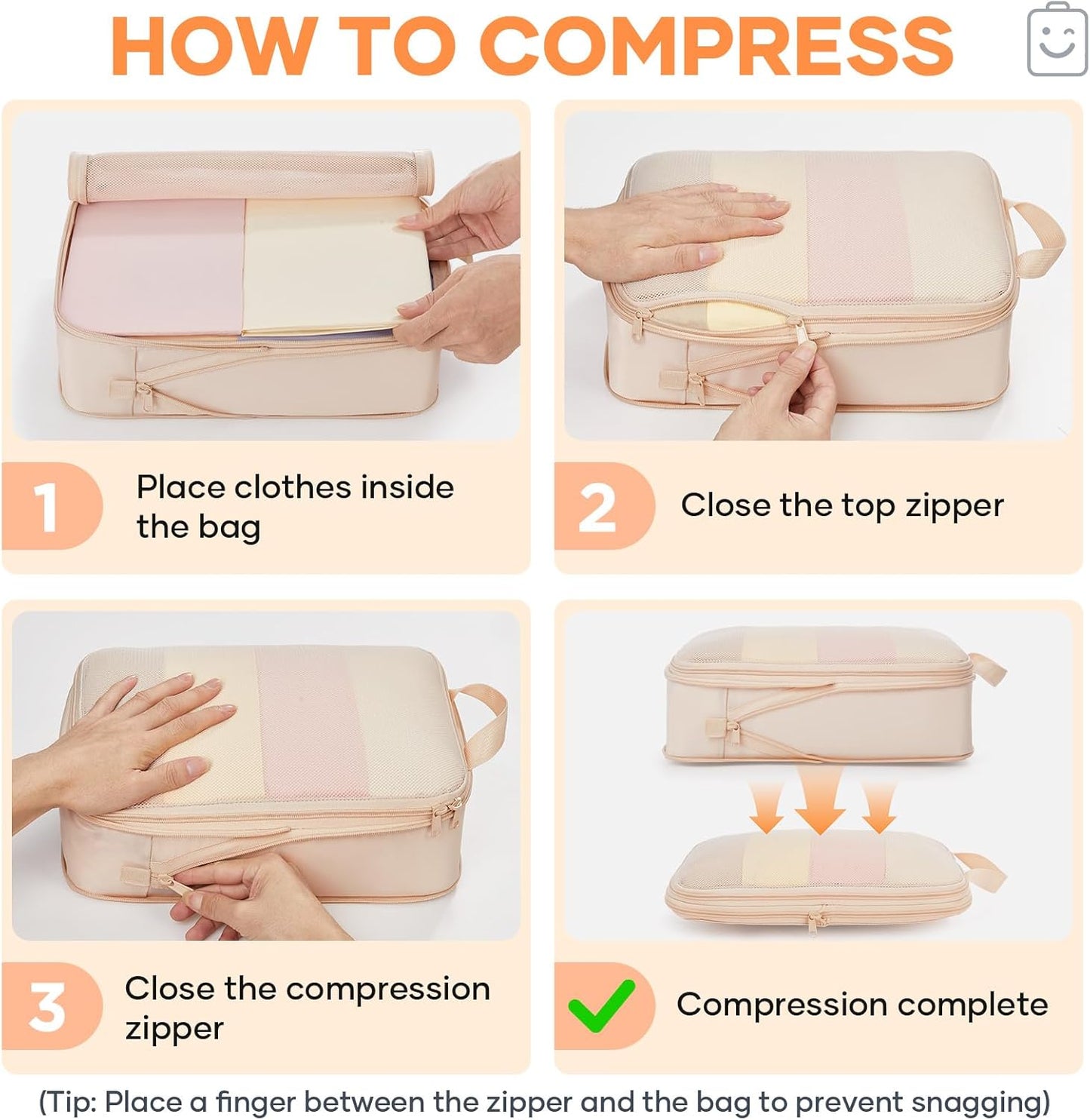 HOW TO COMPRESS

1 Place clothes inside the bag

2 Close the top zipper

3 Close the compression zipper

Compression complete

(Tip: Place a finger between the zipper and the bag to prevent snagging)