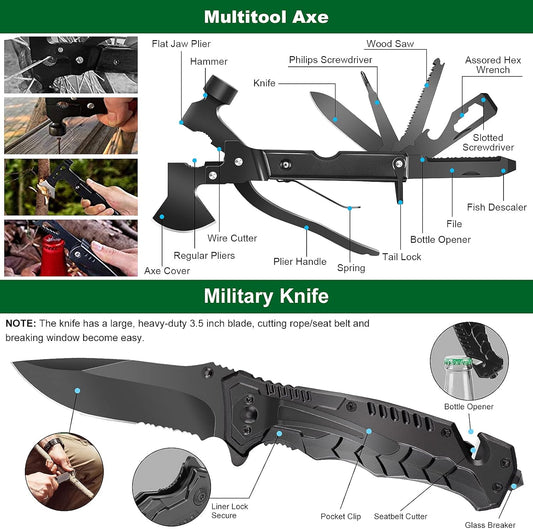 Multitool Axe

Flat Jaw Plier

Hammer

Knife

Philips Screwdriver

Wood Saw

Assored Hex Wrench

Slotted Screwdriver

Fish Descaler

File

Bottle Opener

Tail Lock

Spring

Plier Handle

Wire Cutter

Regular Pliers

Axe Cover

Military Knife

NOTE: The knife has a large, heavy-duty 3.5 inch blade, cutting rope/seat belt and breaking window become easy.

Bottle Opener

Liner Lock Secure

Pocket Clip

Seatbelt Cutter

Glass Breaker