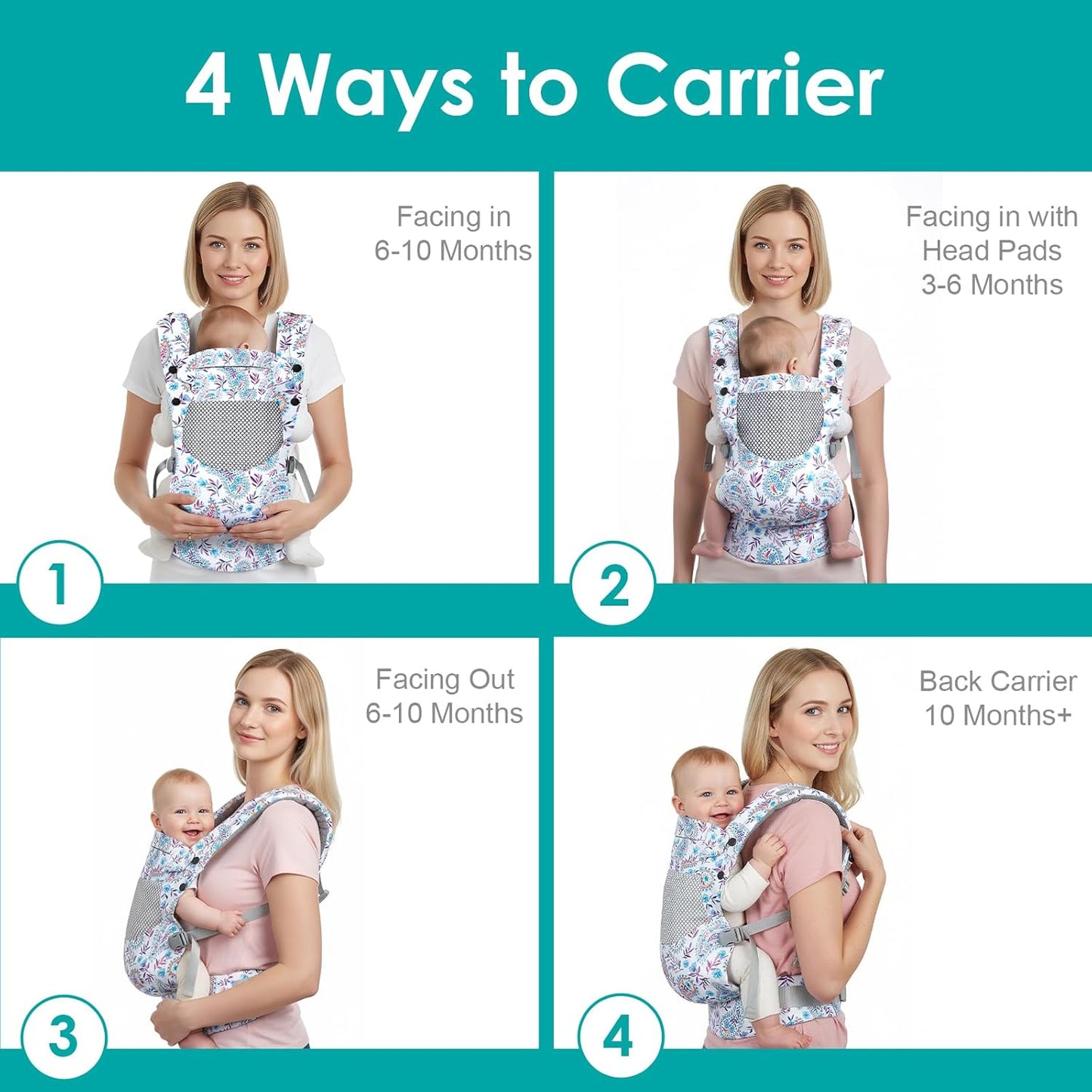 4 Ways to Carrier

Facing in
6-10 Months

1

Facing in with
Head Pads
3-6 Months

2

Facing Out
6-10 Months

3

Back Carrier
10 Months+

4