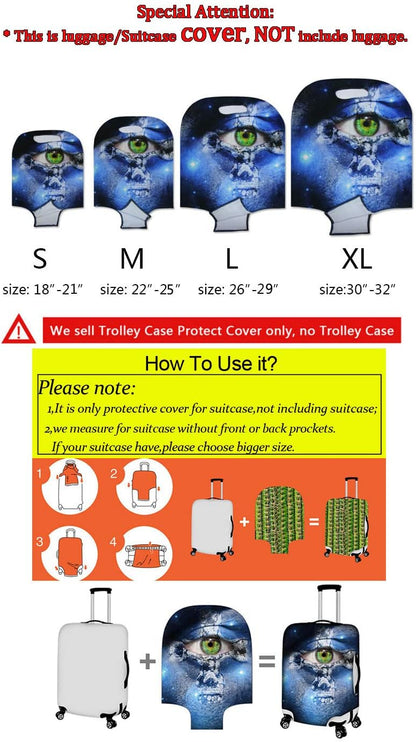 Special Attention:
* This is luggage/Suitcase cover, NOT include luggage.

S
size: 18"-21"

M
size: 22"-25"

L
size: 26"-29"

XL
size:30"-32"

We sell Trolley Case Protect Cover only, no Trolley Case

How To Use it?

Please note:
1,It is only protective cover for suitcase,not including suitcase;
2,we measure for suitcase without front or back prockets.
If your suitcase have,please choose bigger size.

1 2 3 4

+ =

+ =