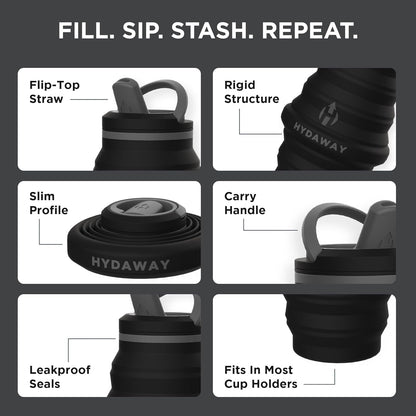 FILL. SIP. STASH. REPEAT.

Flip-Top Straw

Rigid Structure

HYDAWAY

Slim Profile

HYDAWAY

Carry Handle

Leakproof Seals

Fits In Most Cup Holders