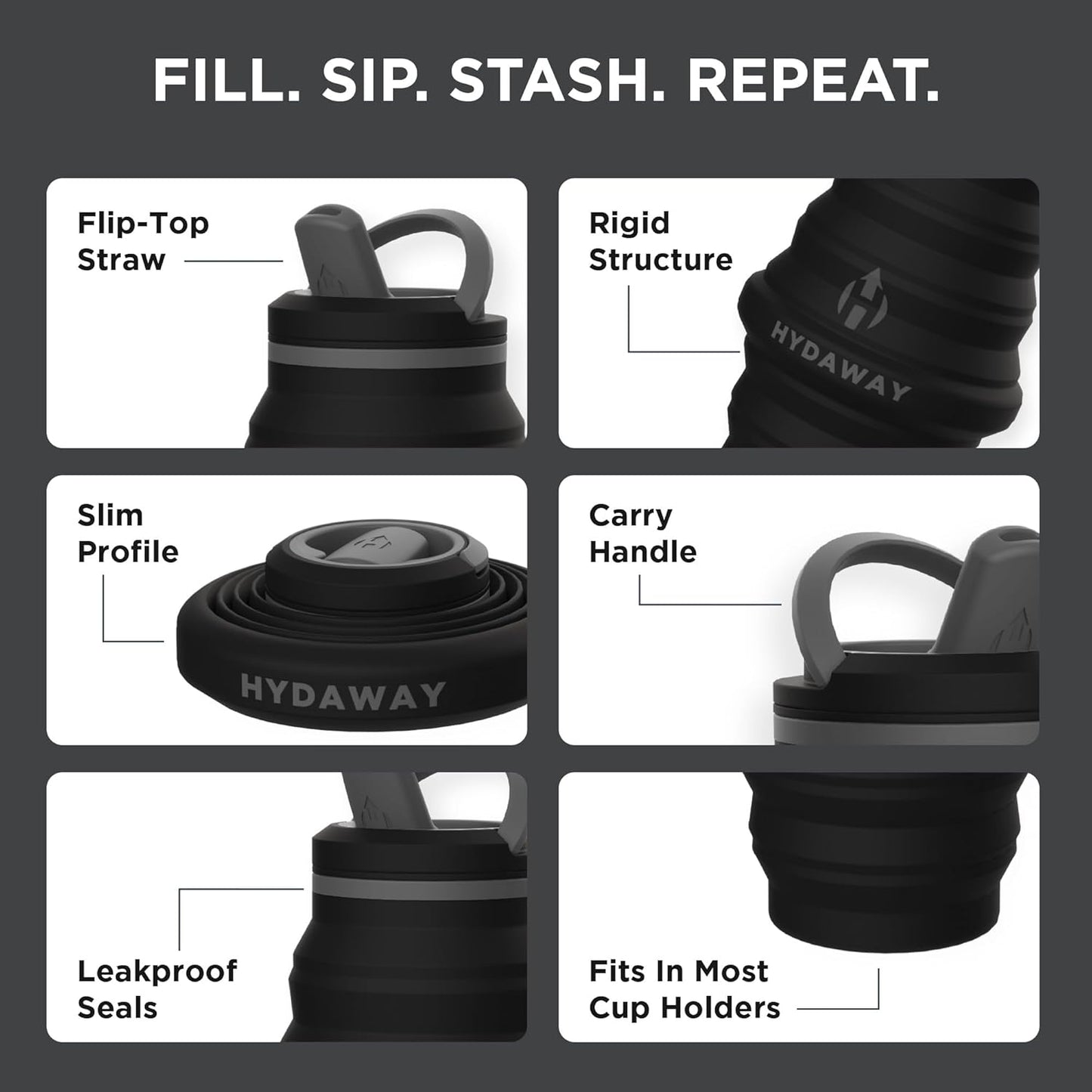 FILL. SIP. STASH. REPEAT.

Flip-Top Straw

Rigid Structure

HYDAWAY

Slim Profile

HYDAWAY

Carry Handle

Leakproof Seals

Fits In Most Cup Holders