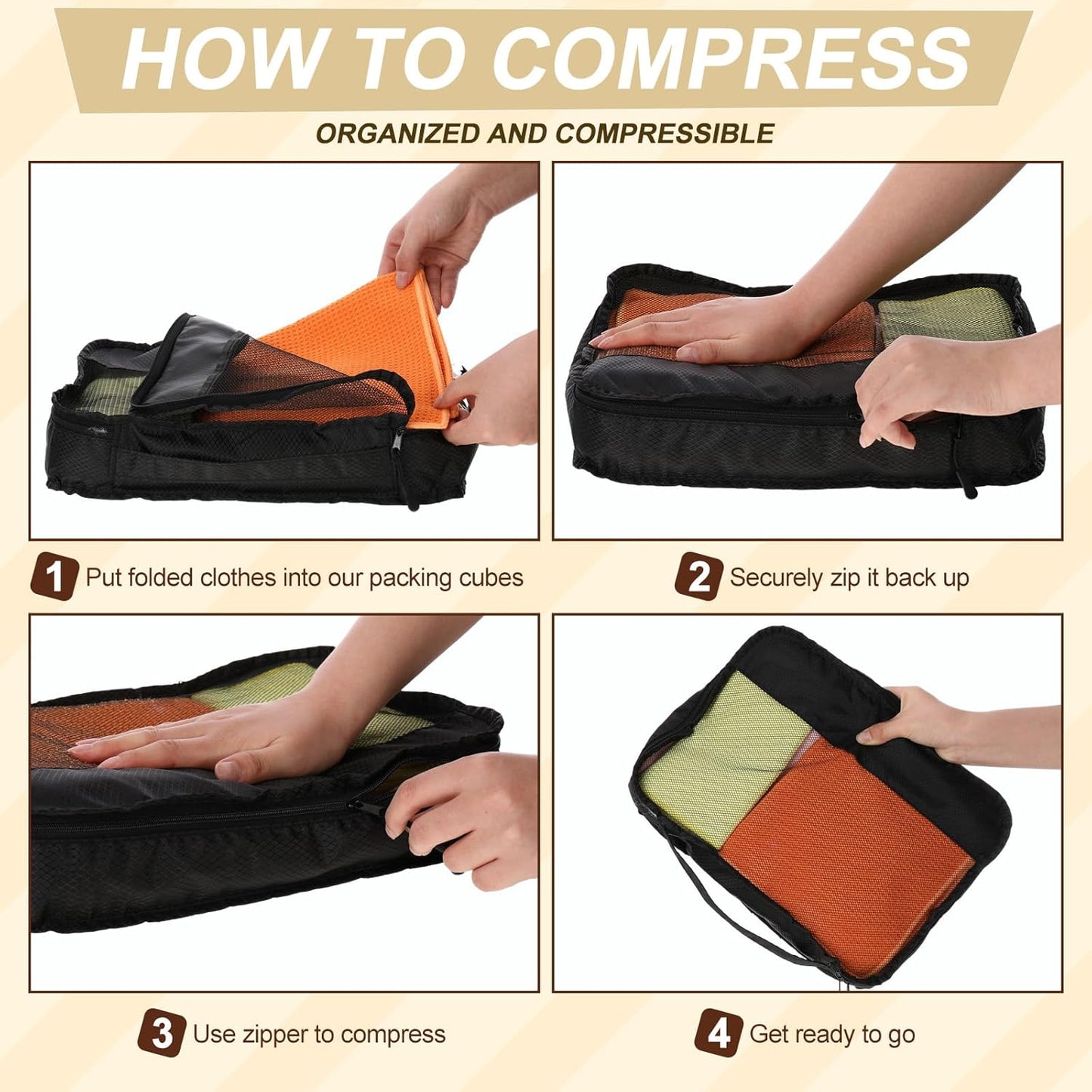 HOW TO COMPRESS

ORGANIZED AND COMPRESSIBLE

1 Put folded clothes into our packing cubes

2 Securely zip it back up

3 Use zipper to compress

4 Get ready to go