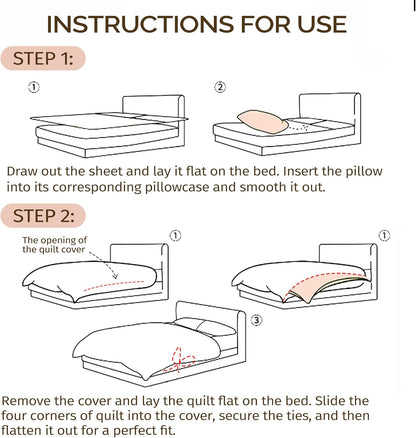 INSTRUCTIONS FOR USE

STEP 1:

①

②

Draw out the sheet and lay it flat on the bed. Insert the pillow into its corresponding pillowcase and smooth it out.

STEP 2:

The opening of the quilt cover

①

①

③

Remove the cover and lay the quilt flat on the bed. Slide the four corners of quilt into the cover, secure the ties, and then flatten it out for a perfect fit.