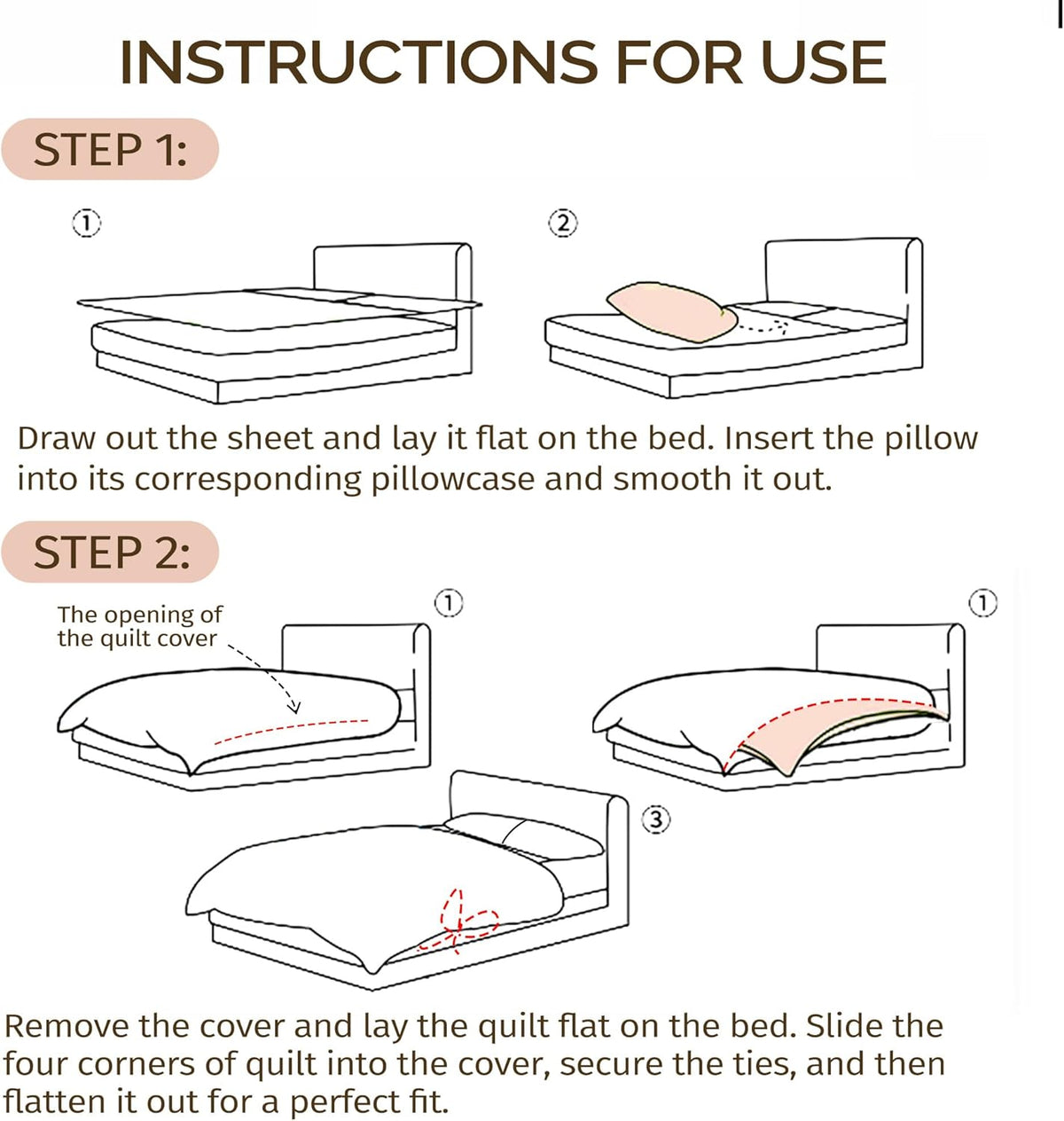 INSTRUCTIONS FOR USE

STEP 1:

①

②

Draw out the sheet and lay it flat on the bed. Insert the pillow into its corresponding pillowcase and smooth it out.

STEP 2:

The opening of the quilt cover

①

①

③

Remove the cover and lay the quilt flat on the bed. Slide the four corners of quilt into the cover, secure the ties, and then flatten it out for a perfect fit.