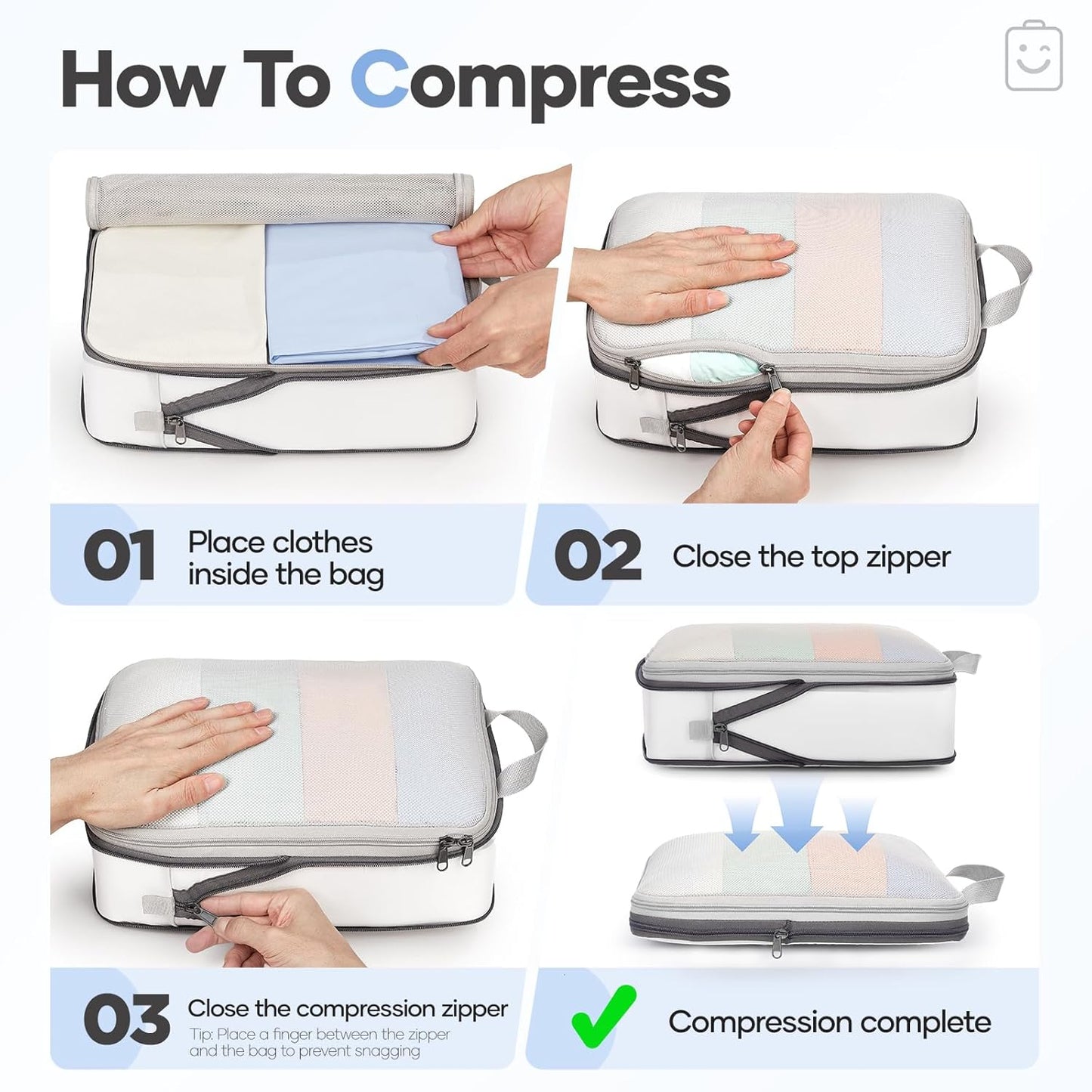 How To Compress

01 Place clothes inside the bag

02 Close the top zipper

03 Close the compression zipper
Tip: Place a finger between the zipper and the bag to prevent snagging

Compression complete