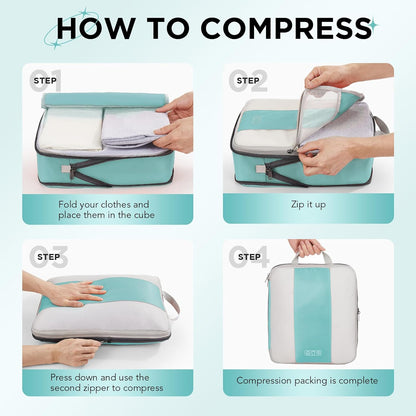 HOW TO COMPRESS

STEP 01

Fold your clothes and place them in the cube

STEP 02

Zip it up

STEP 03

Press down and use the second zipper to compress

STEP 04

Compression packing is complete