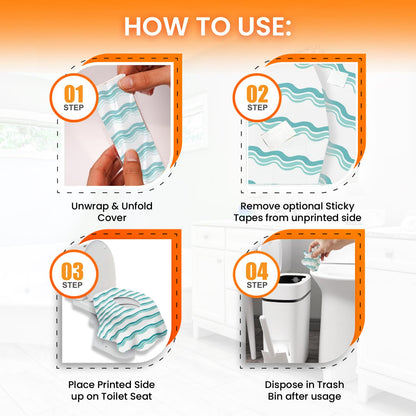 HOW TO USE:

01
STEP

Unwrap & Unfold Cover

02
STEP

Remove optional Sticky Tapes from unprinted side

03
STEP

Place Printed Side up on Toilet Seat

04
STEP

Dispose in Trash Bin after usage