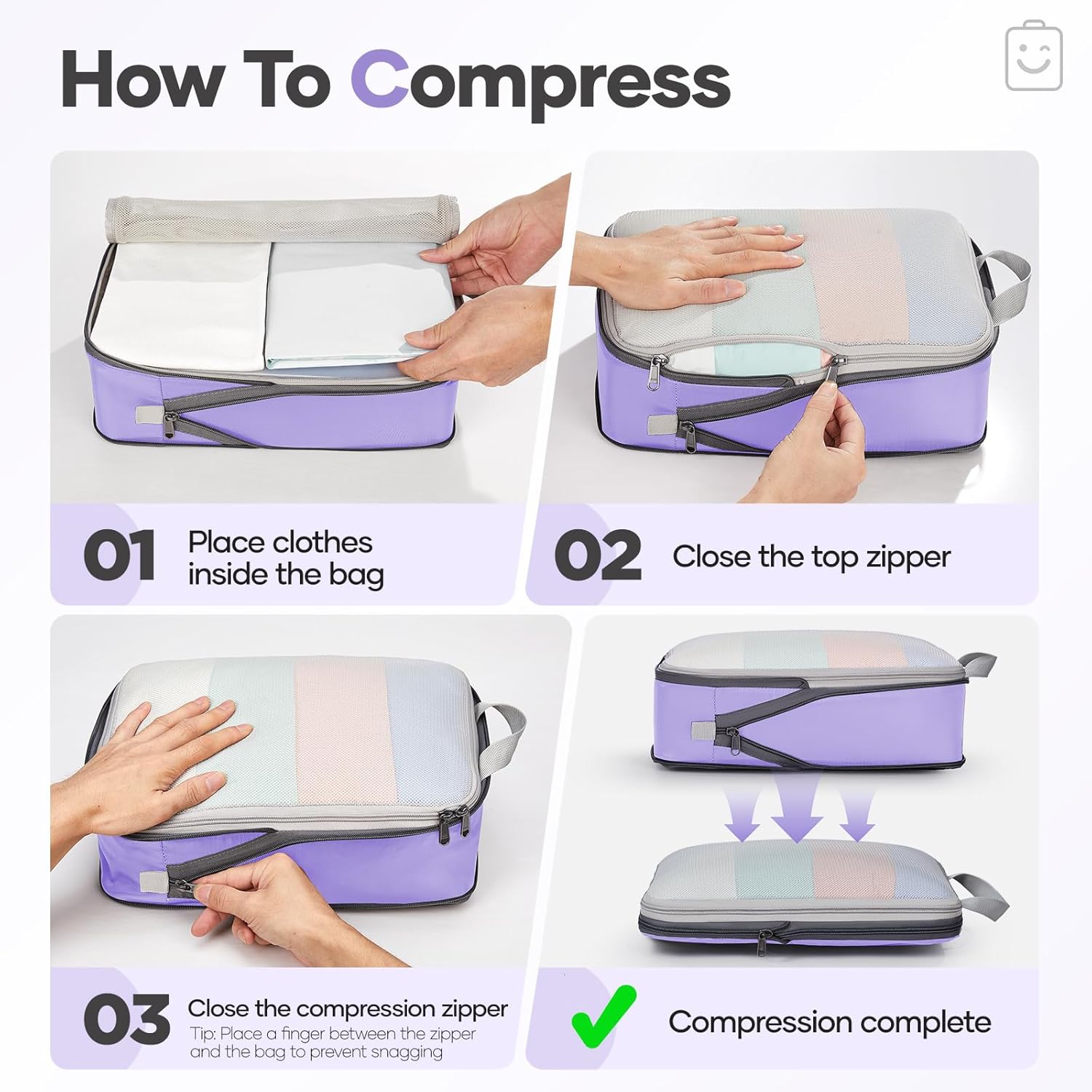 How To Compress

01 Place clothes inside the bag

02 Close the top zipper

03 Close the compression zipper
Tip: Place a finger between the zipper and the bag to prevent snagging

Compression complete