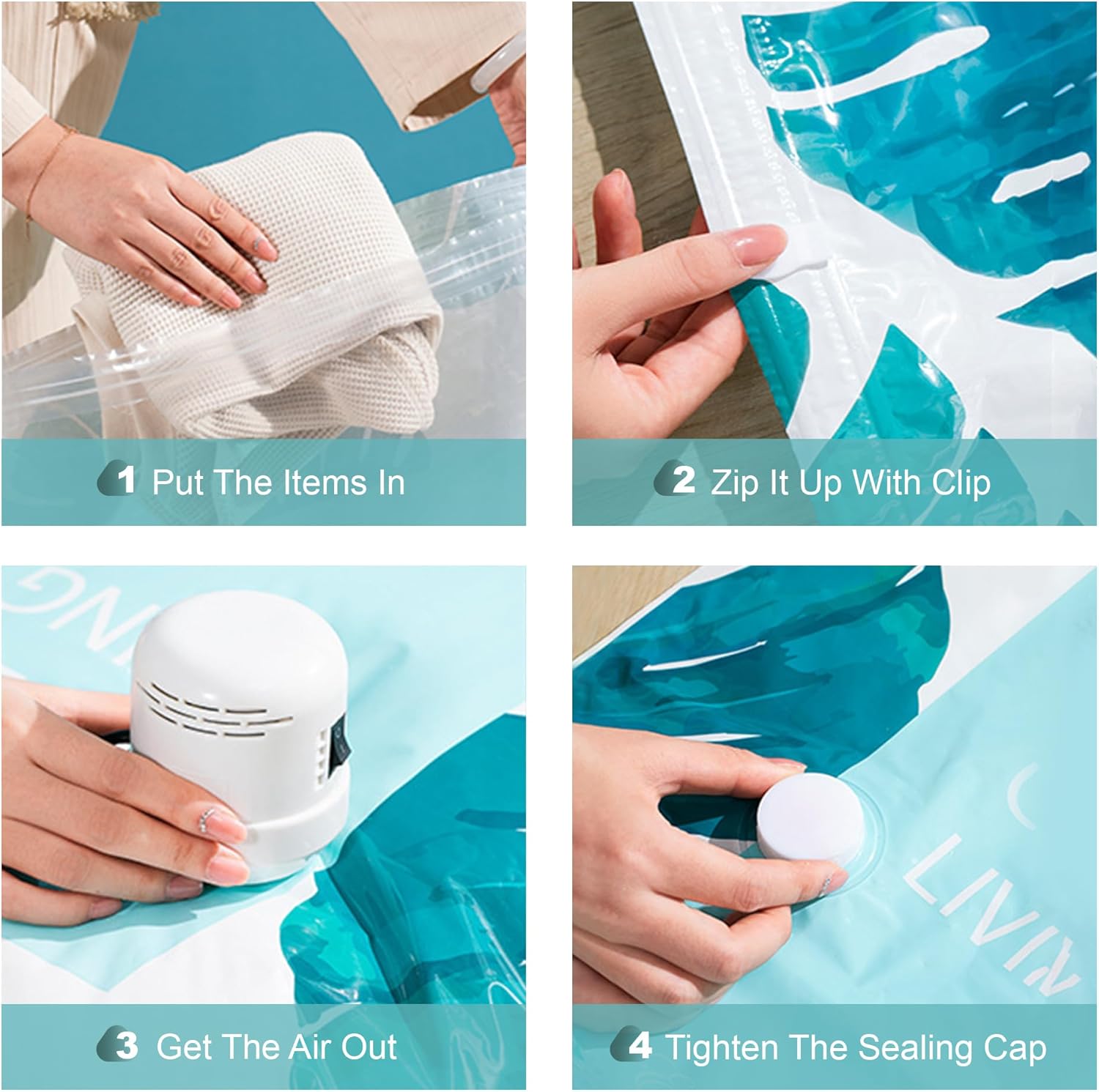 1 Put The Items In

2 Zip It Up With Clip

NG

3 Get The Air Out

LIVIN

4 Tighten The Sealing Cap