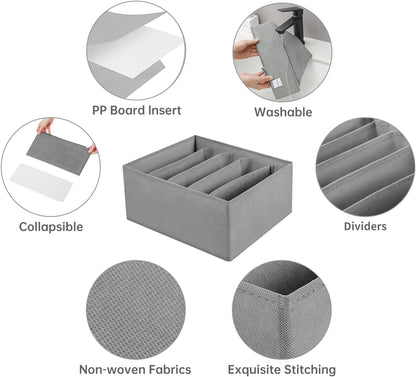 PP Board Insert

Washable

Collapsible

Dividers

Non-woven Fabrics

Exquisite Stitching