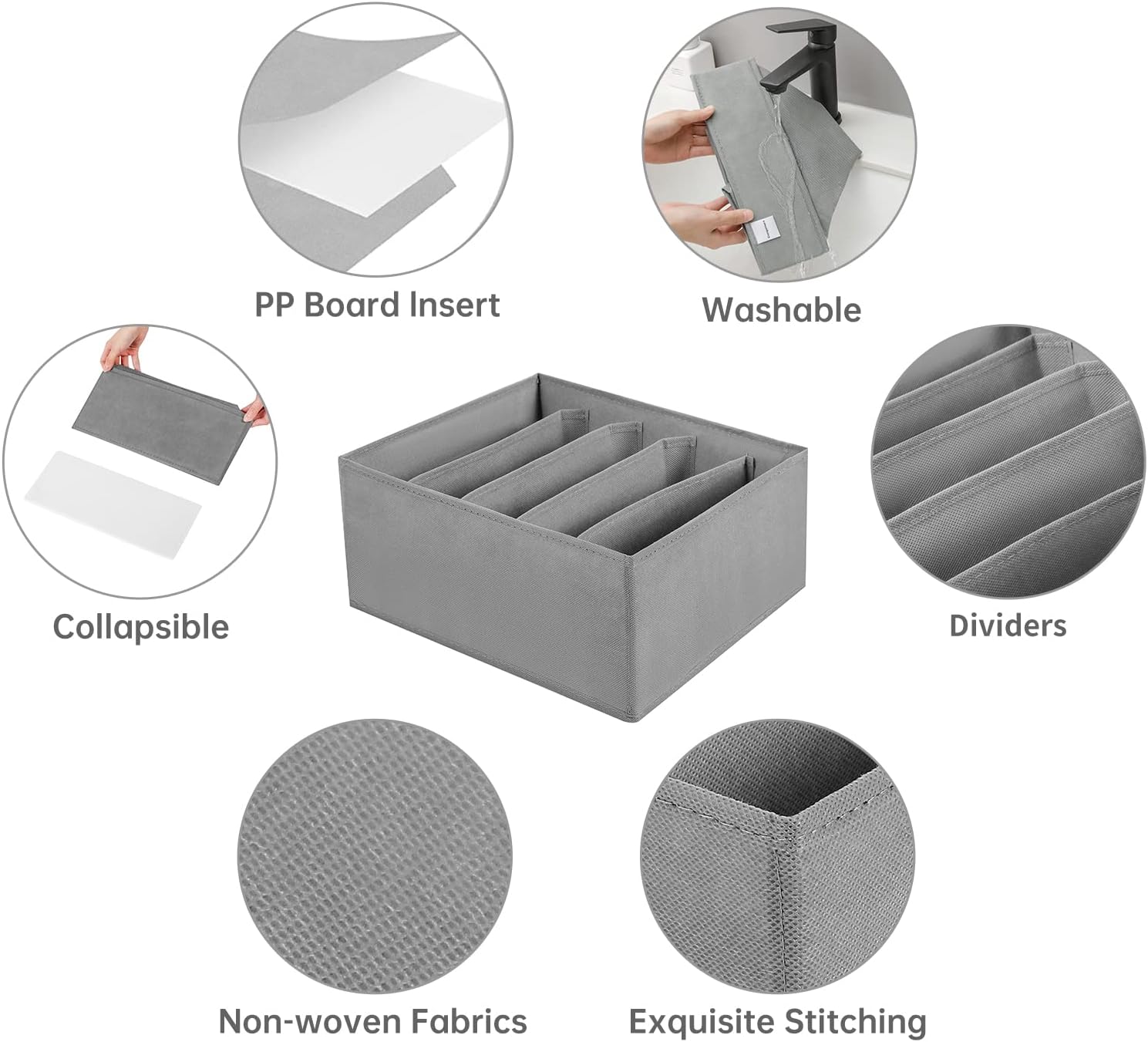 PP Board Insert

Washable

Collapsible

Dividers

Non-woven Fabrics

Exquisite Stitching