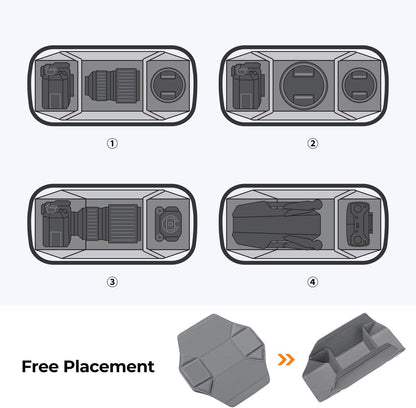 ①

②

③

④

Free Placement