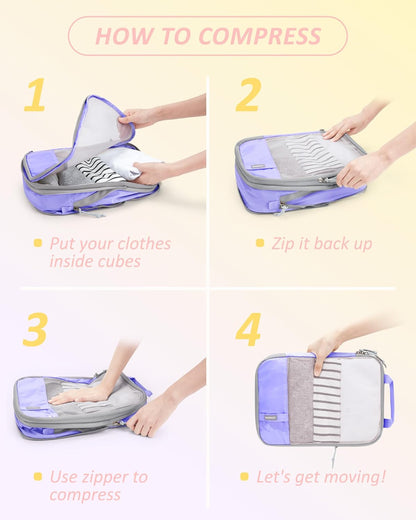 HOW TO COMPRESS

1

Put your clothes inside cubes

2

Zip it back up

3

Use zipper to compress

4

Let's get moving!