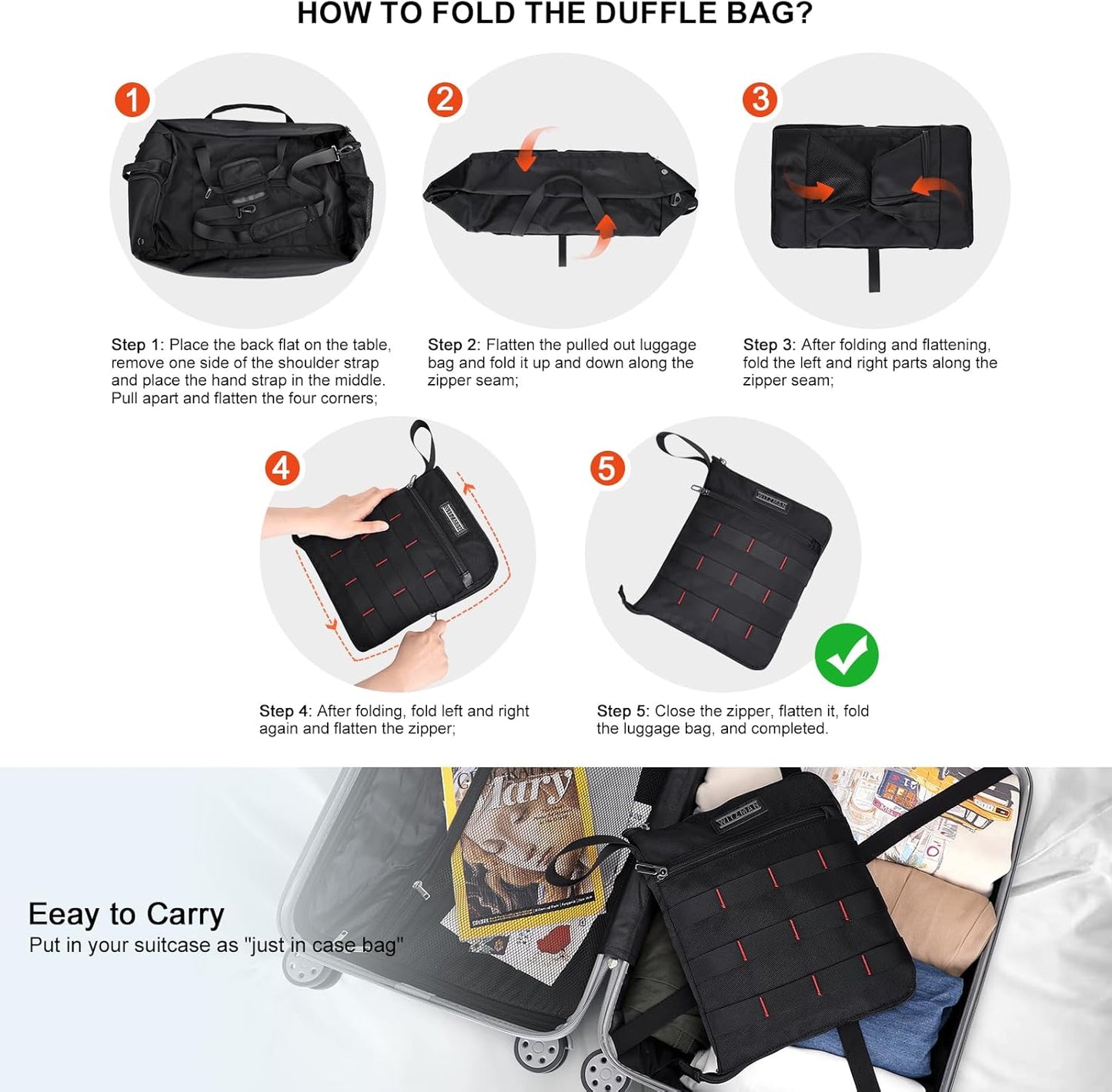 HOW TO FOLD THE DUFFLE BAG?

1

2

3

Step 1: Place the back flat on the table, remove one side of the shoulder strap and place the hand strap in the middle. Pull apart and flatten the four corners;

Step 2: Flatten the pulled out luggage bag and fold it up and down along the zipper seam;

Step 3: After folding and flattening, fold the left and right parts along the zipper seam;

4

5

Step 4: After folding, fold left and right again and flatten the zipper;

Step 5: Close the zipper, flatten it, fold the luggage bag, and completed.

Eeay to Carry
Put in your suitcase as "just in case bag"