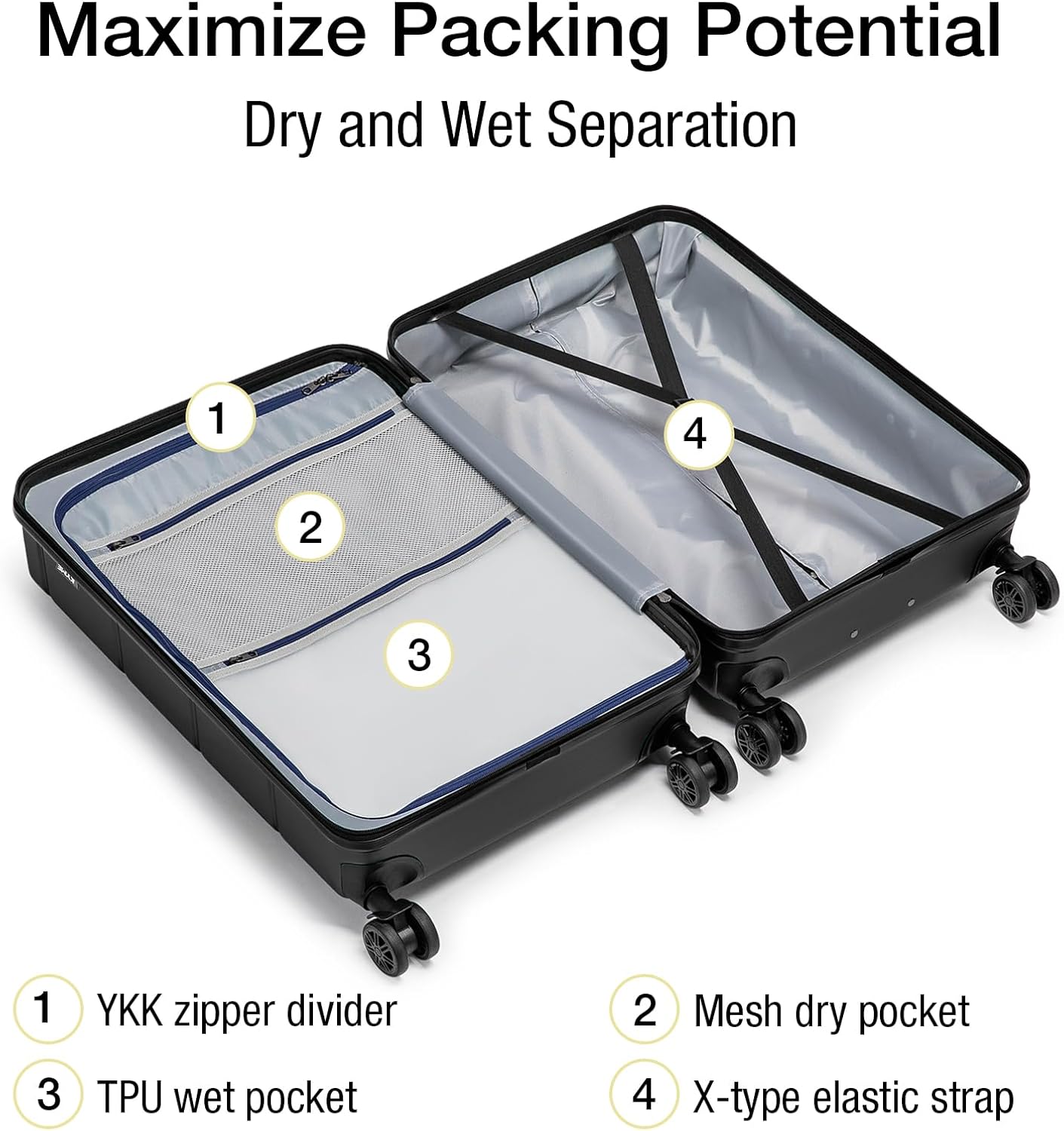 Maximize Packing Potential

Dry and Wet Separation

1

2

3

4

1 YKK zipper divider

2 Mesh dry pocket

3 TPU wet pocket

4 X-type elastic strap