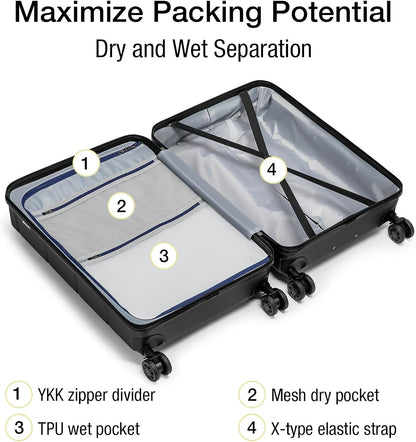 Maximize Packing Potential

Dry and Wet Separation

1

2

3

4

1 YKK zipper divider

2 Mesh dry pocket

3 TPU wet pocket

4 X-type elastic strap