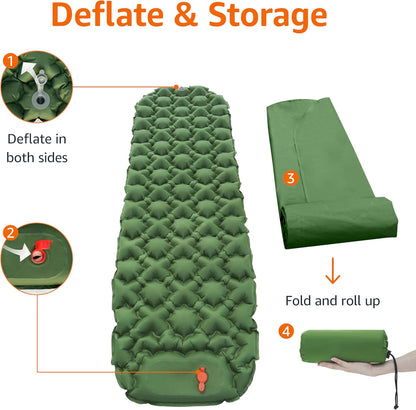 Deflate & Storage

1

Deflate in both sides

2

3

Fold and roll up

4