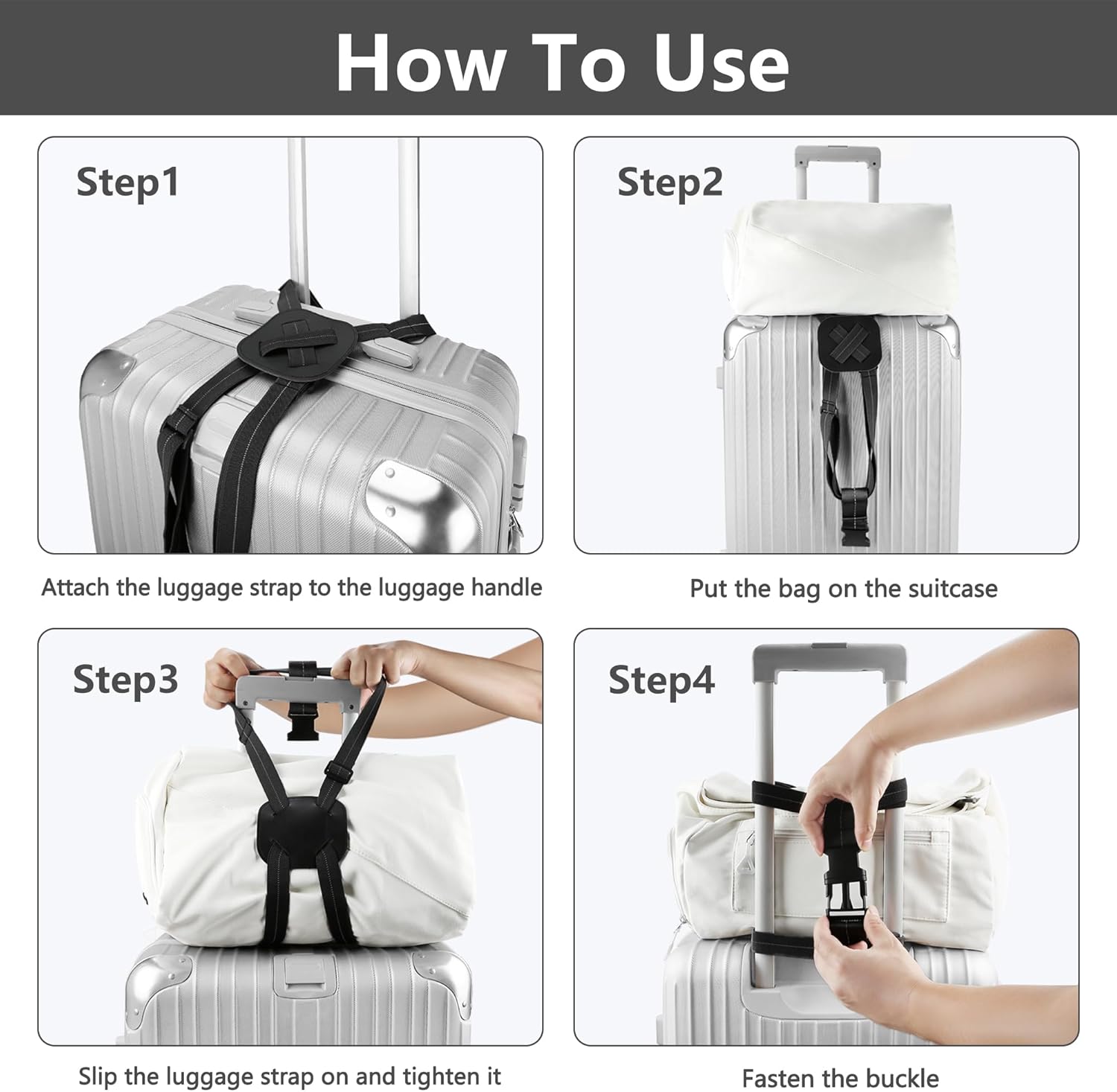 How To Use

Step1

Attach the luggage strap to the luggage handle

Step2

Put the bag on the suitcase

Step3

Slip the luggage strap on and tighten it

Step4

Fasten the buckle