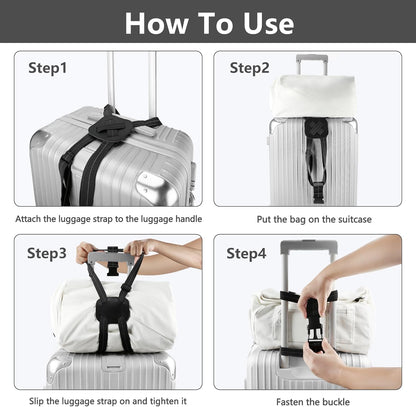 How To Use

Step1

Attach the luggage strap to the luggage handle

Step2

Put the bag on the suitcase

Step3

Slip the luggage strap on and tighten it

Step4

Fasten the buckle