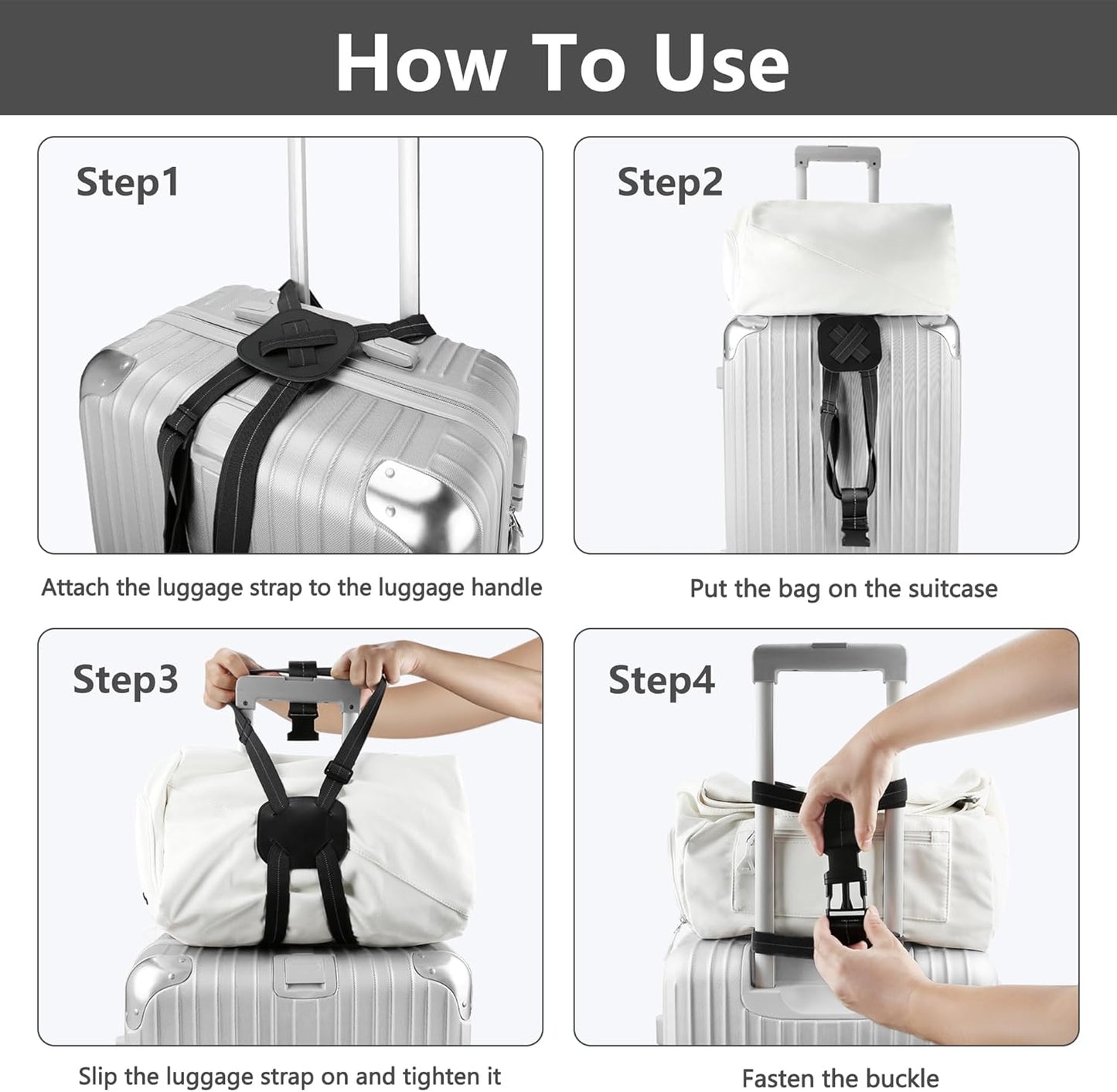 How To Use

Step1

Attach the luggage strap to the luggage handle

Step2

Put the bag on the suitcase

Step3

Slip the luggage strap on and tighten it

Step4

Fasten the buckle