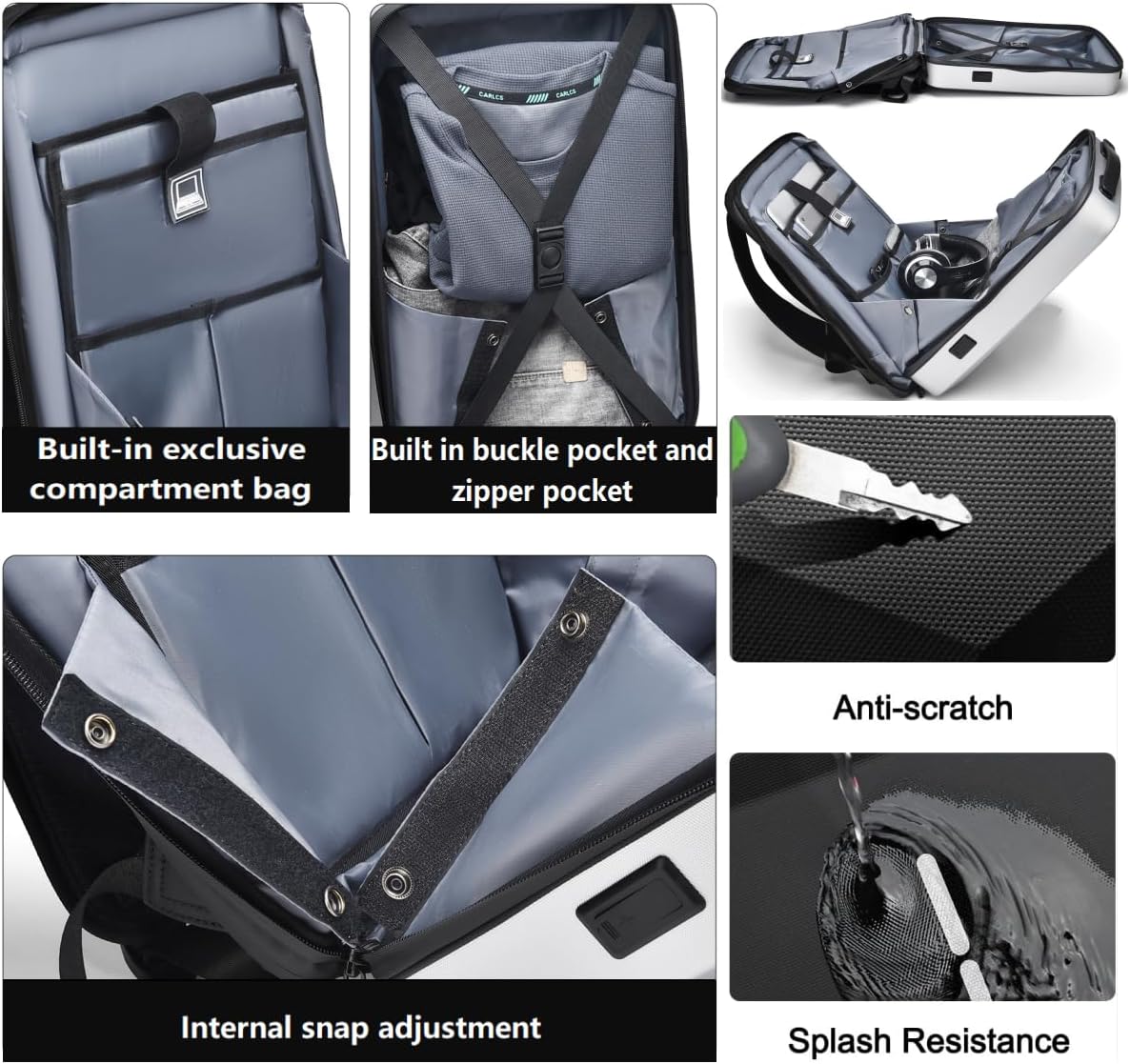 CARLCS CARLCS

Built-in exclusive compartment bag

Built in buckle pocket and zipper pocket

Anti-scratch

Internal snap adjustment

Splash Resistance