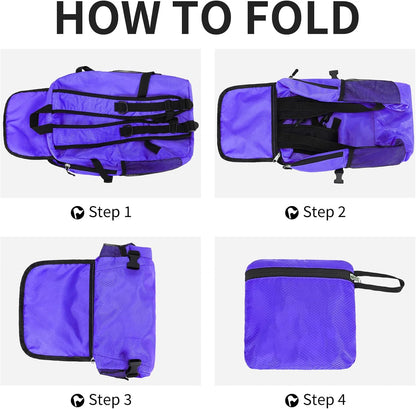 HOW TO FOLD

Step 1

Step 2

Step 3

Step 4