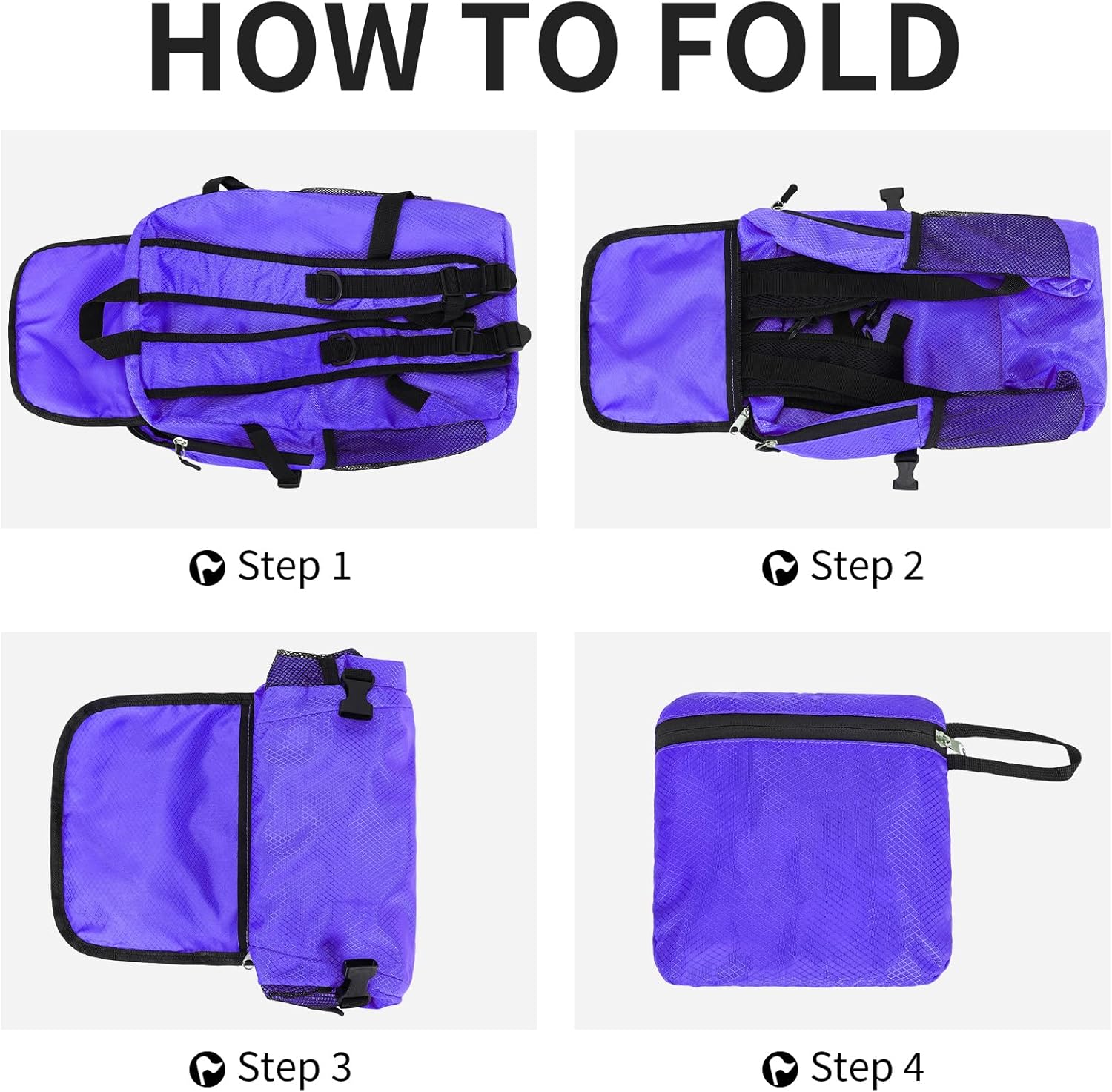 HOW TO FOLD

Step 1

Step 2

Step 3

Step 4