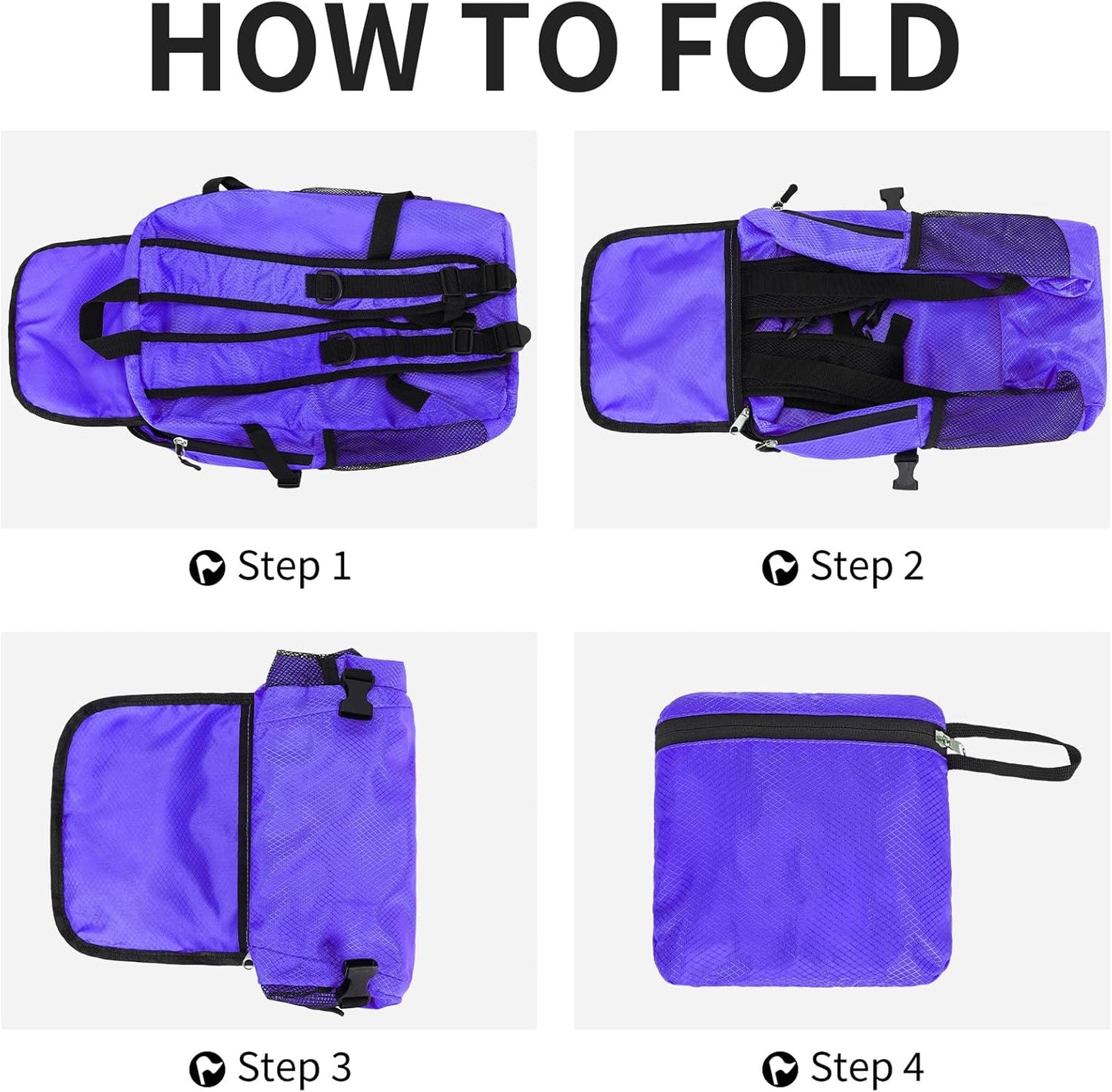 HOW TO FOLD

Step 1

Step 2

Step 3

Step 4