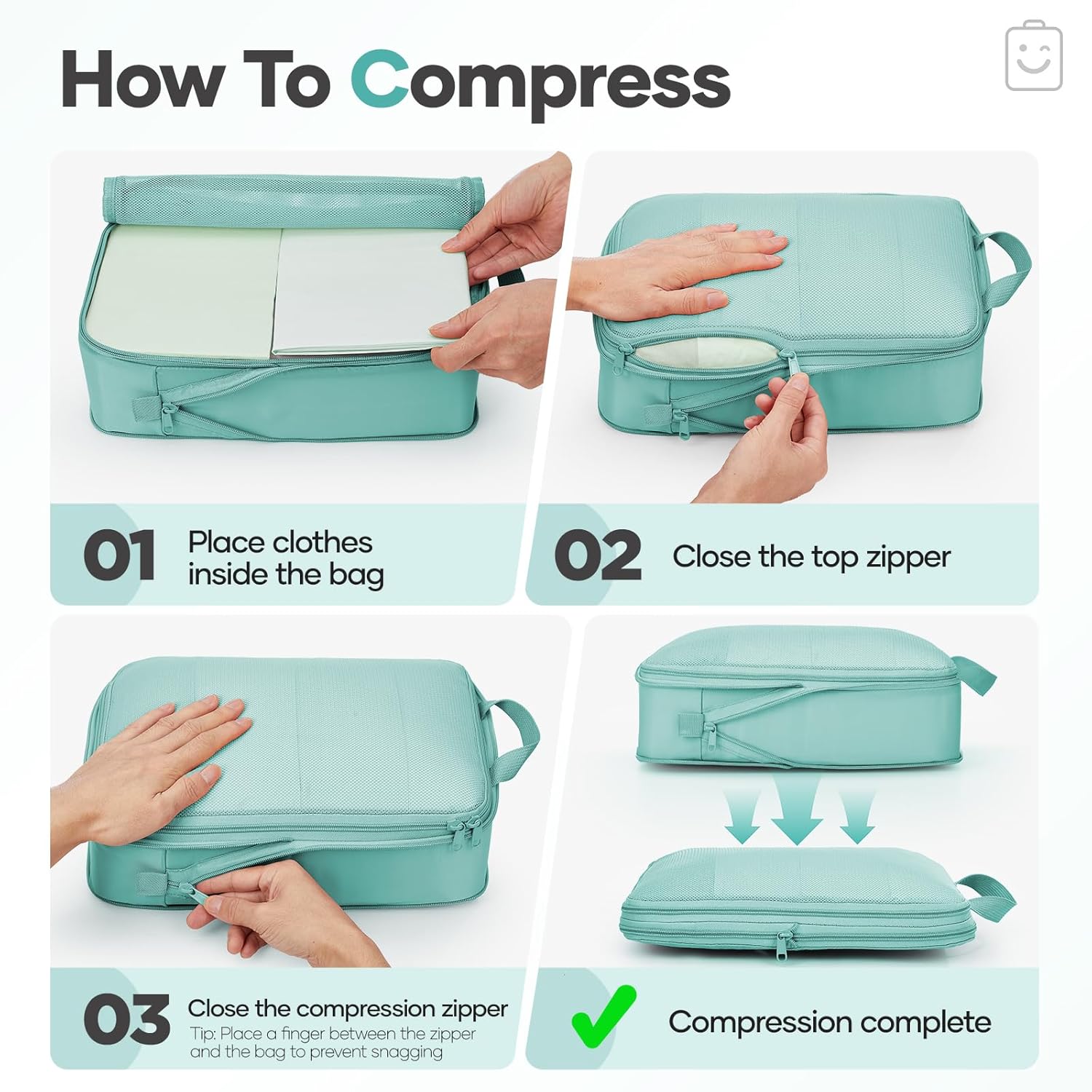 How To Compress

01 Place clothes inside the bag

02 Close the top zipper

03 Close the compression zipper
Tip: Place a finger between the zipper and the bag to prevent snagging

Compression complete