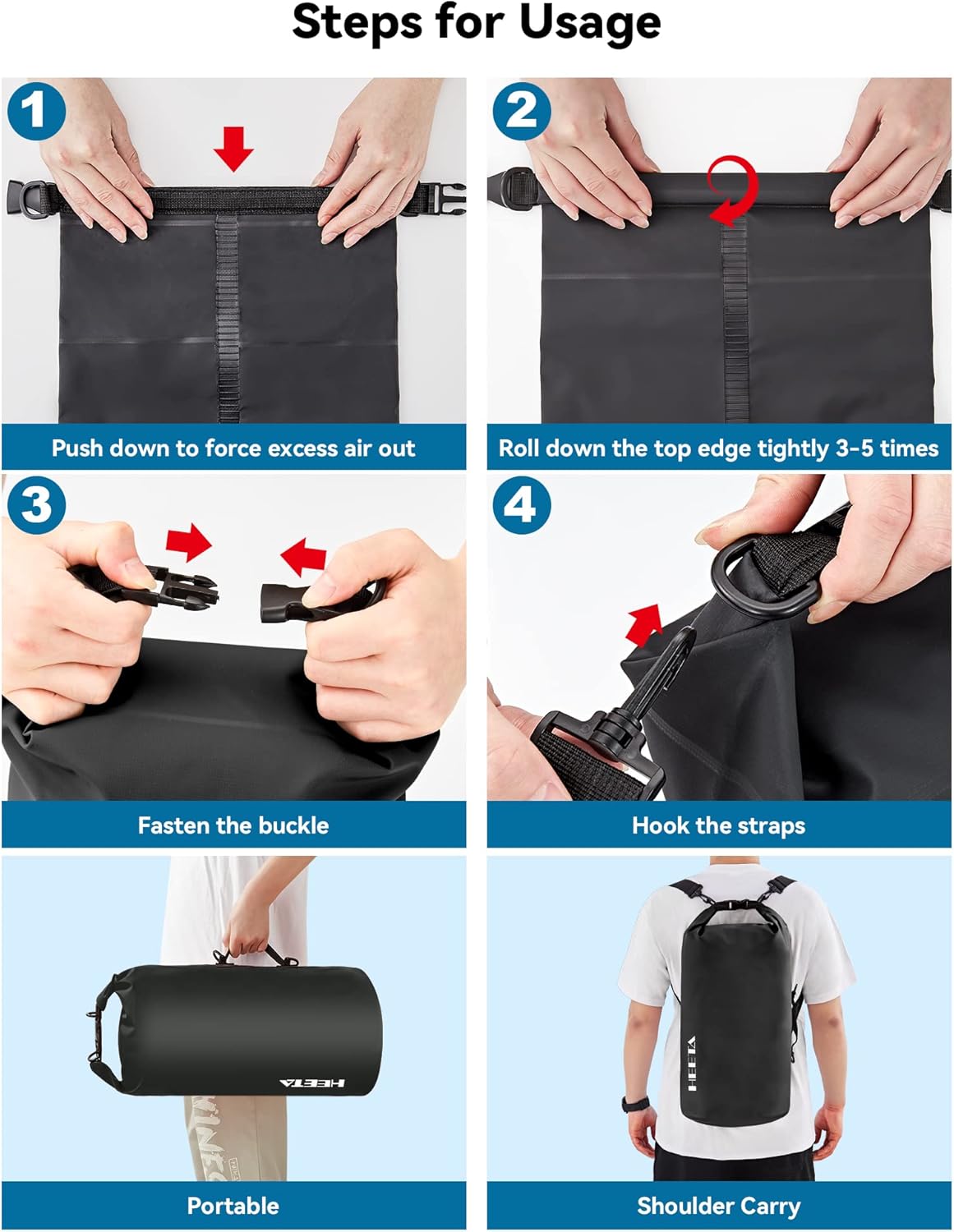 Steps for Usage

1

Push down to force excess air out

2

Roll down the top edge tightly 3-5 times

3

Fasten the buckle

4

Hook the straps

HEETA

Portable

HEETA

Shoulder Carry