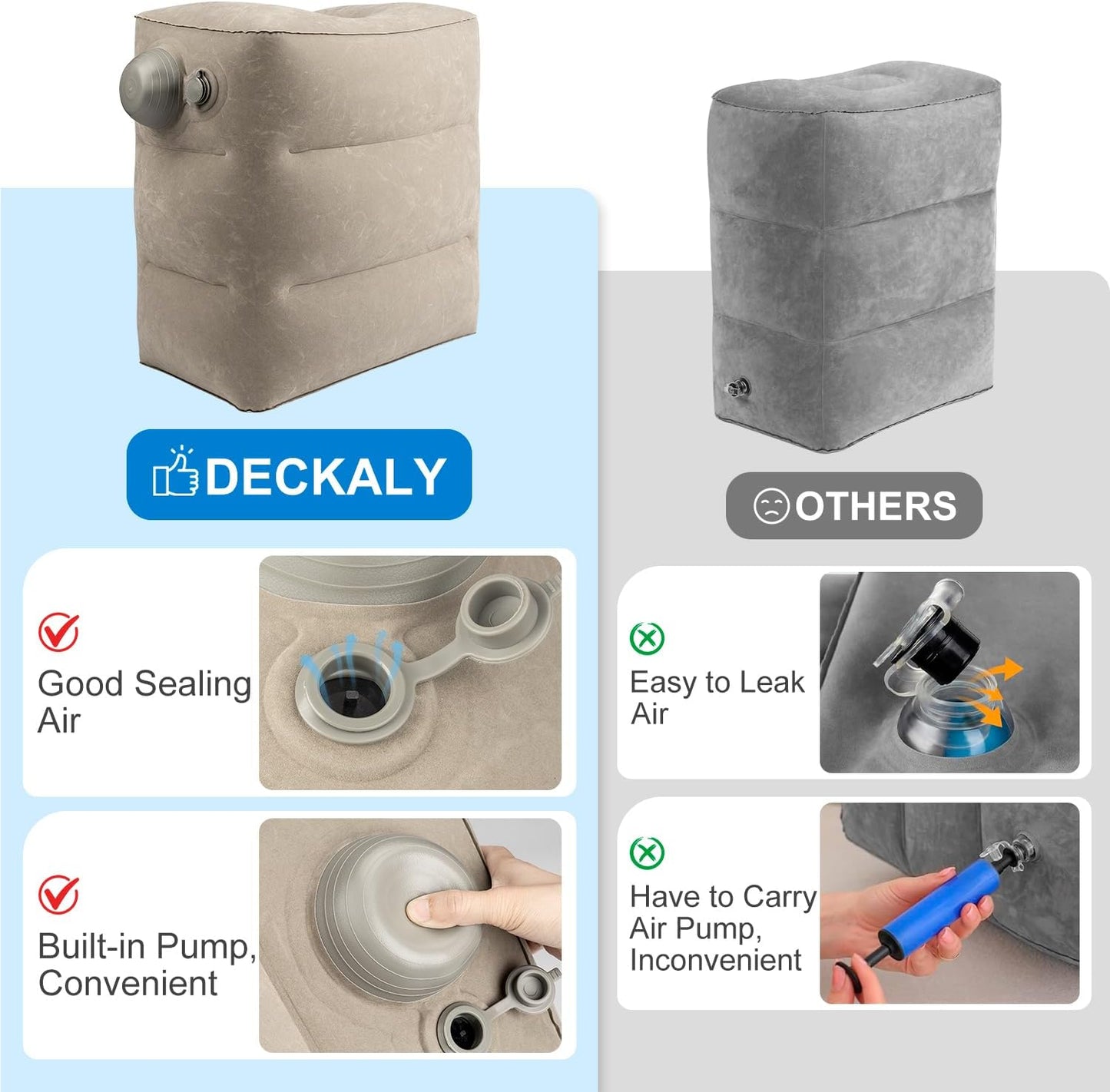 DECKALY

Good Sealing Air

Built-in Pump, Convenient

OTHERS

Easy to Leak Air

Have to Carry Air Pump, Inconvenient