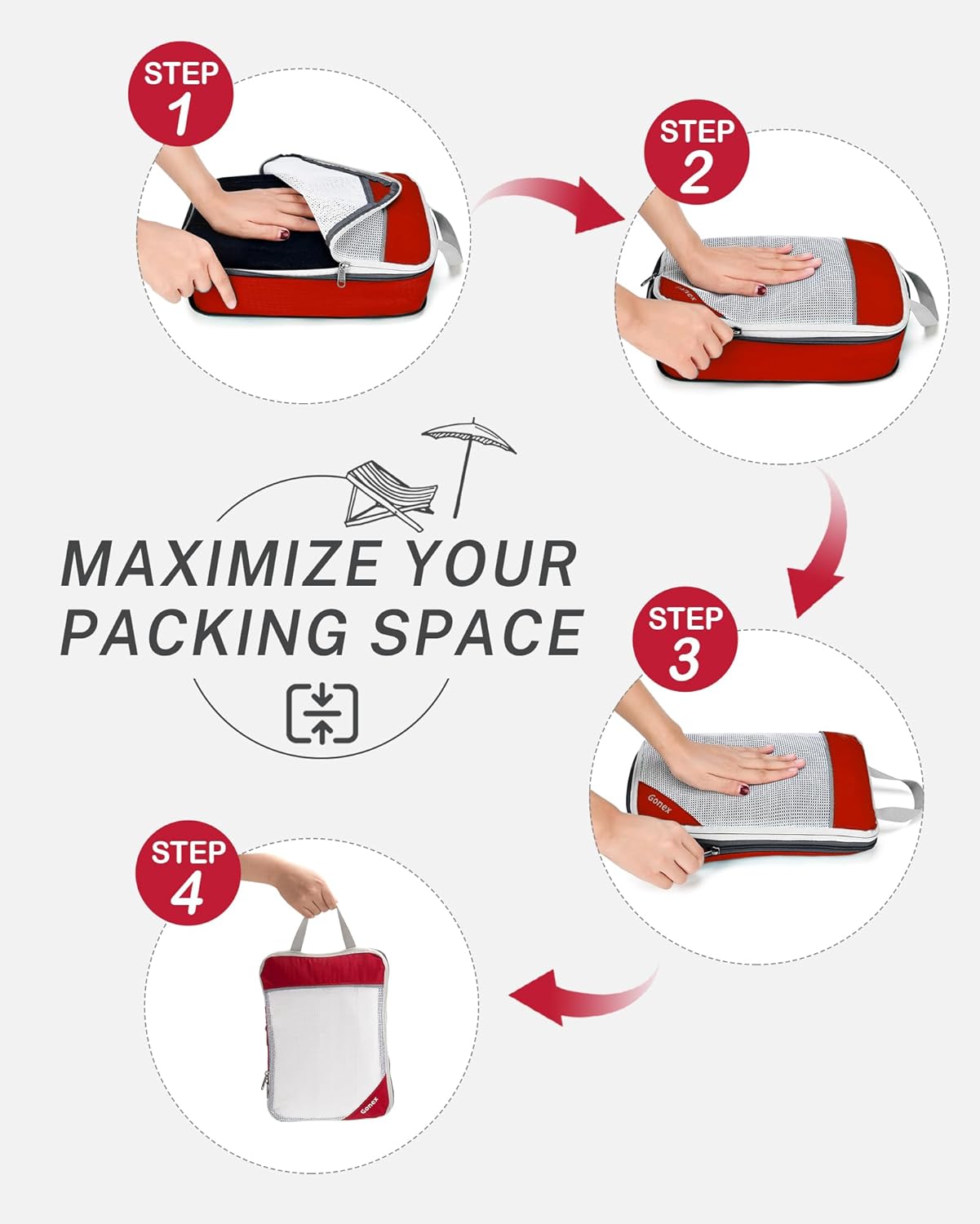 STEP 1

STEP 2

Gonex

MAXIMIZE YOUR PACKING SPACE

STEP 3

Gonex

STEP 4

Gonex