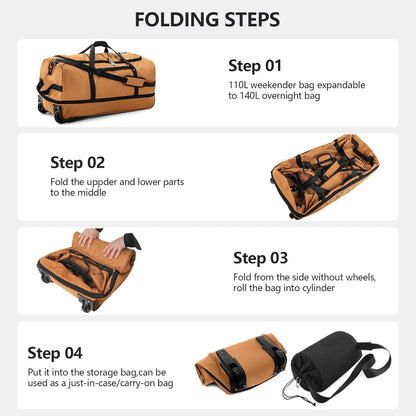 FOLDING STEPS

Step 01
110L weekender bag expandable to 140L overnight bag

Step 02
Fold the uppder and lower parts to the middle

Step 03
Fold from the side without wheels, roll the bag into cylinder

Step 04
Put it into the storage bag,can be used as a just-in-case/carry-on bag