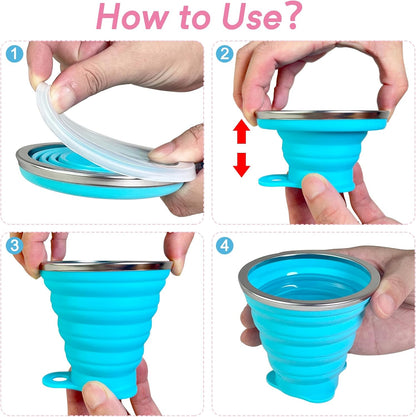 How to Use?

1

2

3

4