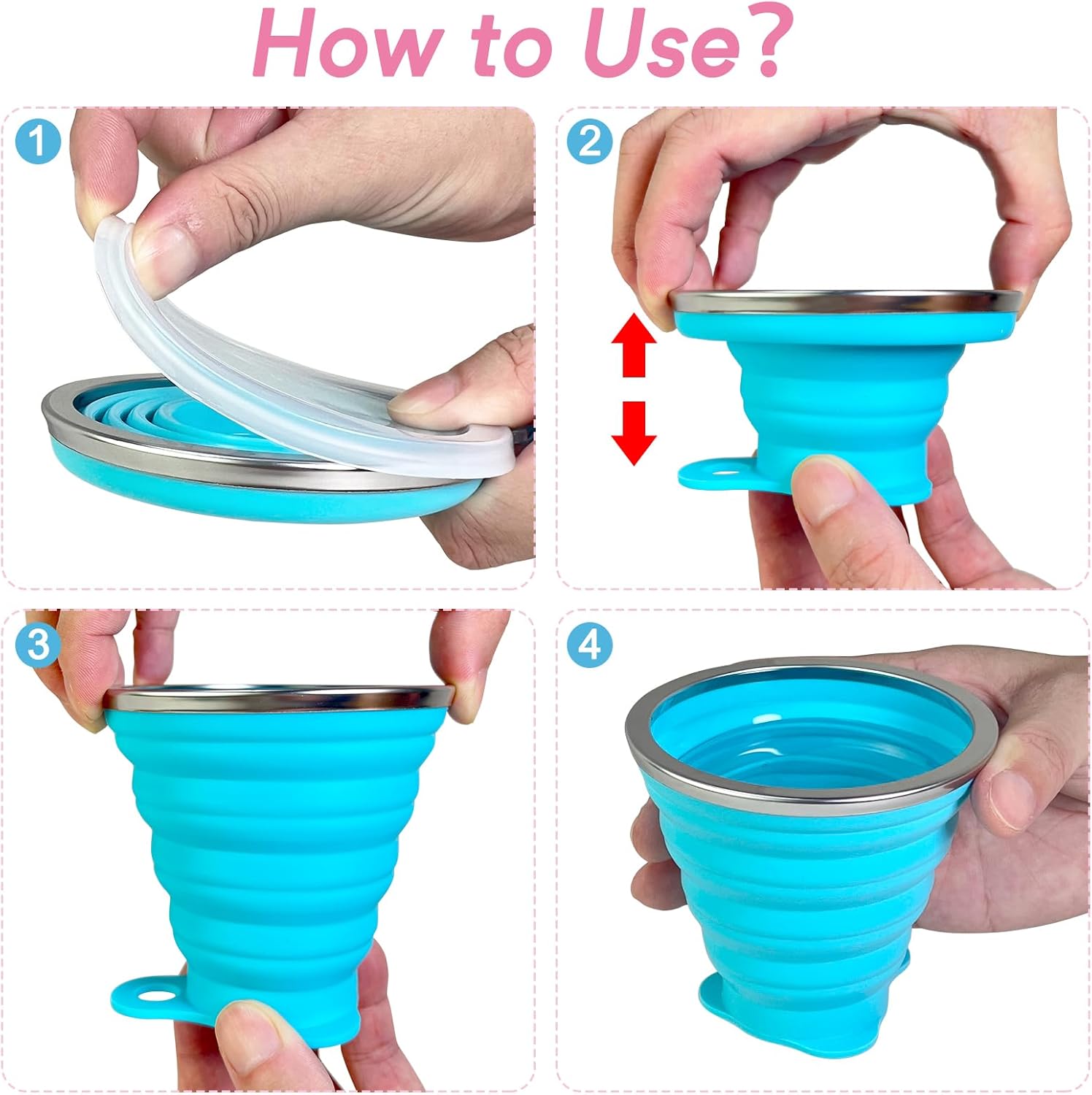 How to Use?

1

2

3

4