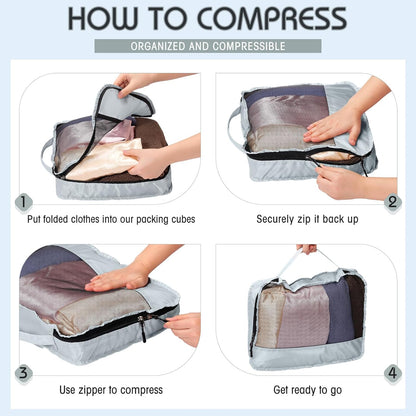 HOW TO COMPRESS

ORGANIZED AND COMPRESSIBLE

1
Put folded clothes into our packing cubes

2
Securely zip it back up

3
Use zipper to compress

4
Get ready to go