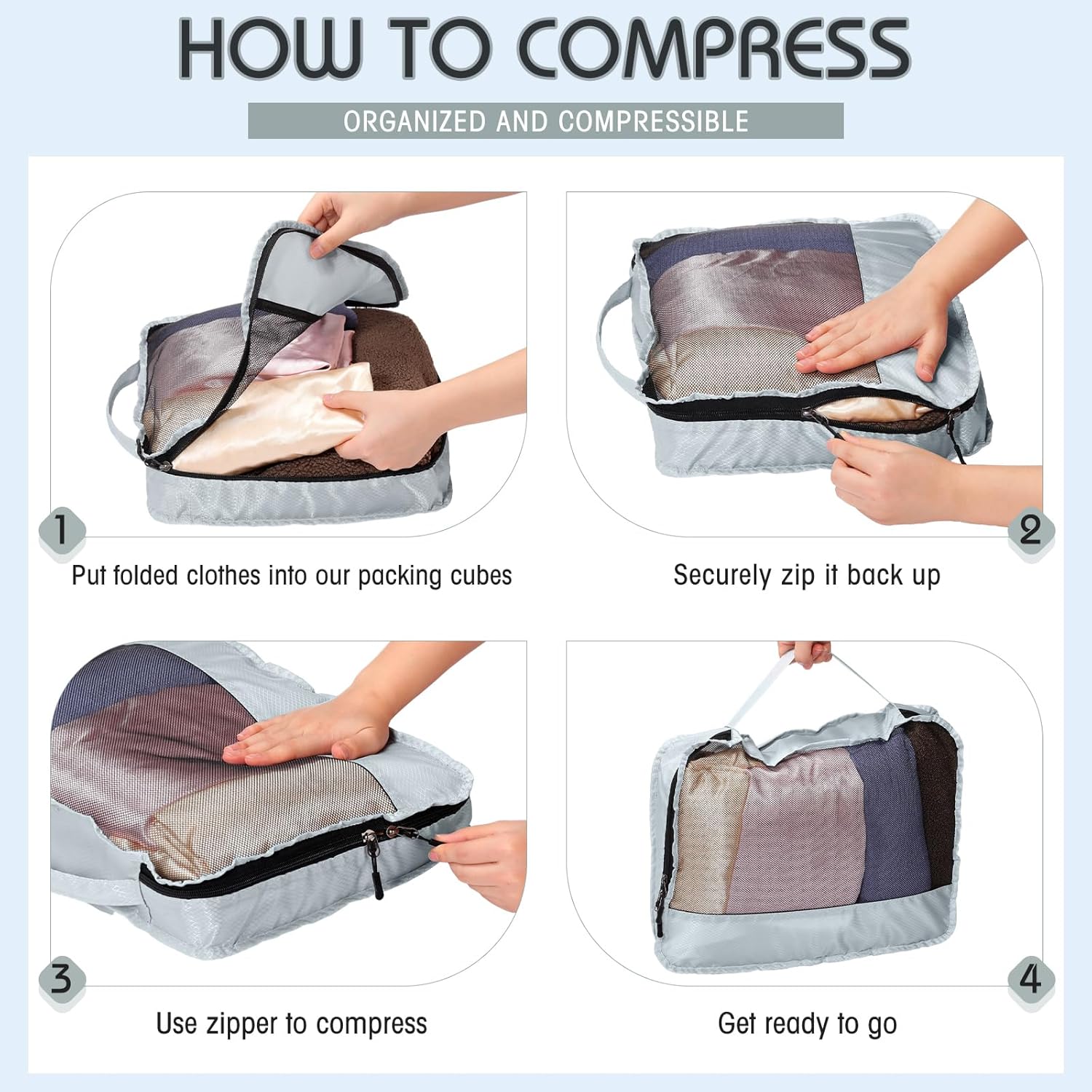 HOW TO COMPRESS

ORGANIZED AND COMPRESSIBLE

1

Put folded clothes into our packing cubes

2

Securely zip it back up

3

Use zipper to compress

4

Get ready to go