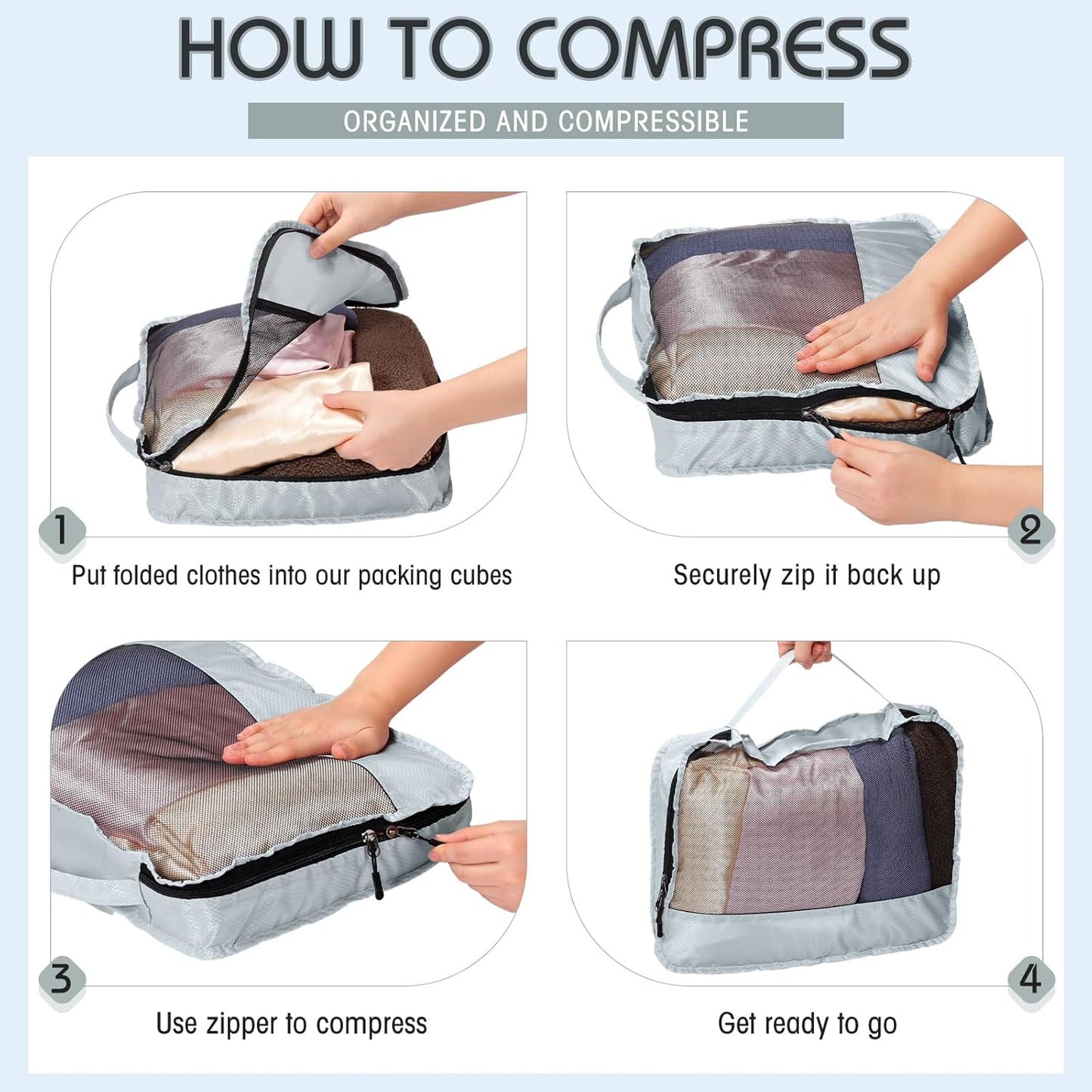 HOW TO COMPRESS

ORGANIZED AND COMPRESSIBLE

1

Put folded clothes into our packing cubes

2

Securely zip it back up

3

Use zipper to compress

4

Get ready to go