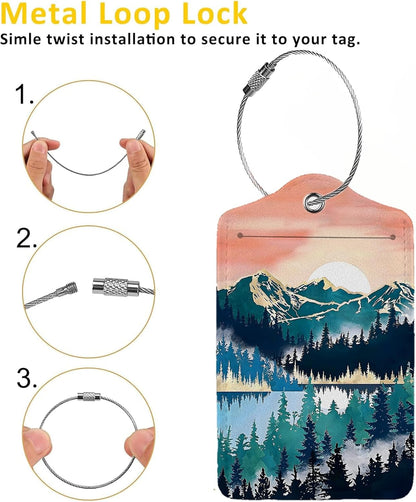 Metal Loop Lock
Simle twist installation to secure it to your tag.

1.

2.

3.