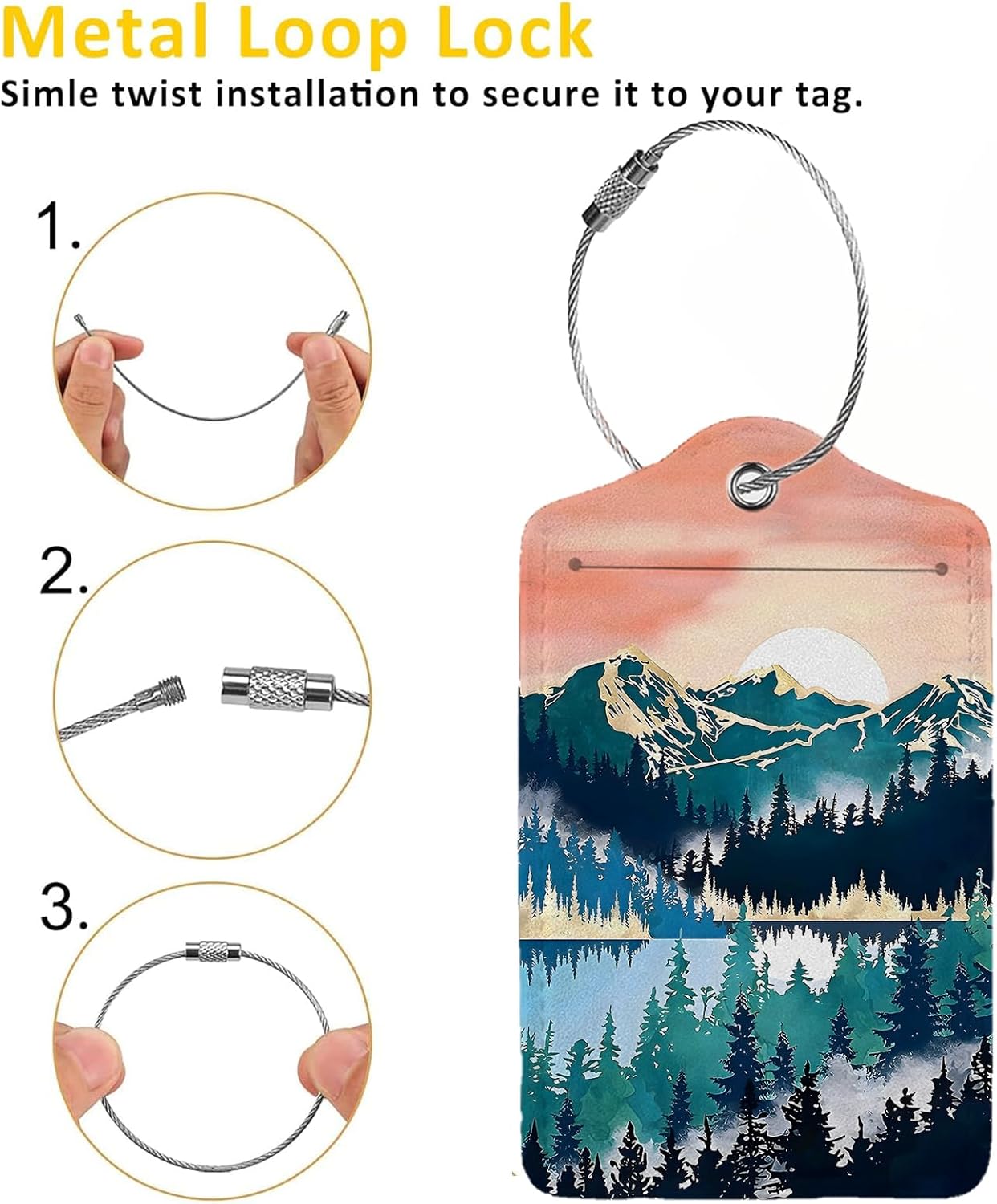 Metal Loop Lock
Simle twist installation to secure it to your tag.

1.

2.

3.