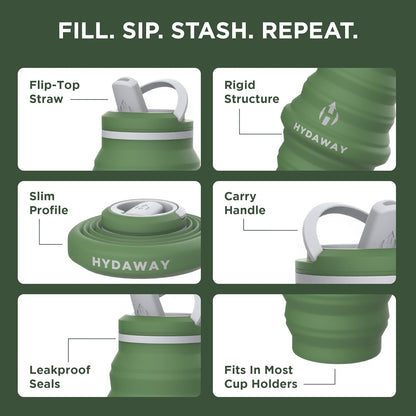 FILL. SIP. STASH. REPEAT.

Flip-Top Straw

Rigid Structure

HYDAWAY

Slim Profile

HYDAWAY

Carry Handle

Leakproof Seals

Fits In Most Cup Holders