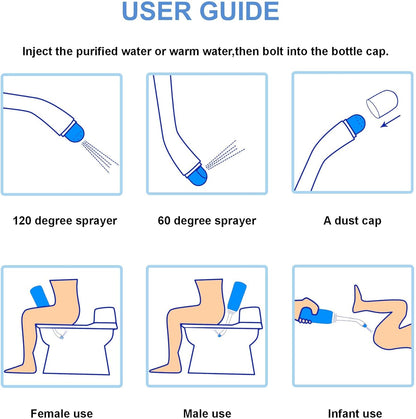 USER GUIDE

Inject the purified water or warm water,then bolt into the bottle cap.

120 degree sprayer

60 degree sprayer

A dust cap

Female use

Male use

Infant use